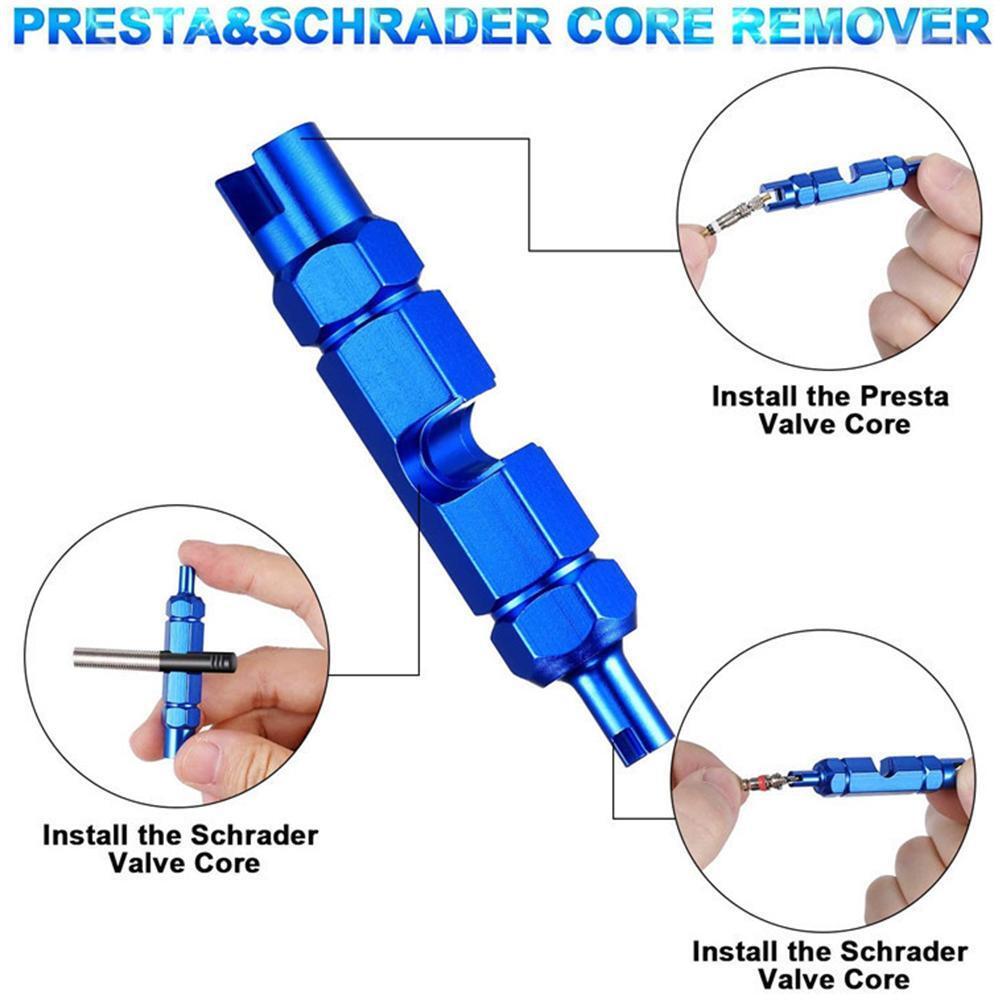 PRESTA&SCHRADER CORE REMOVER

Install the Presta Valve Core

Install the Schrader Valve Core

Install the Schrader Valve Core