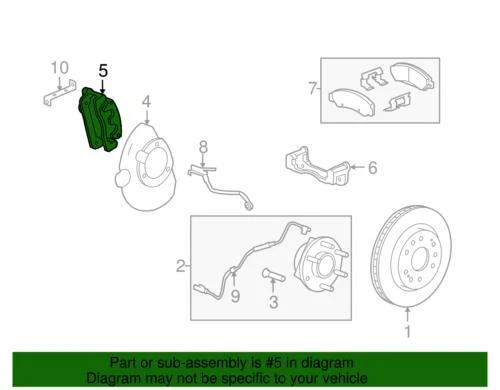 10
5
4
7
8
6
2
9
3
1

Part or sub-assembly is #5 in diagram
Diagram may not be specific to your vehicle