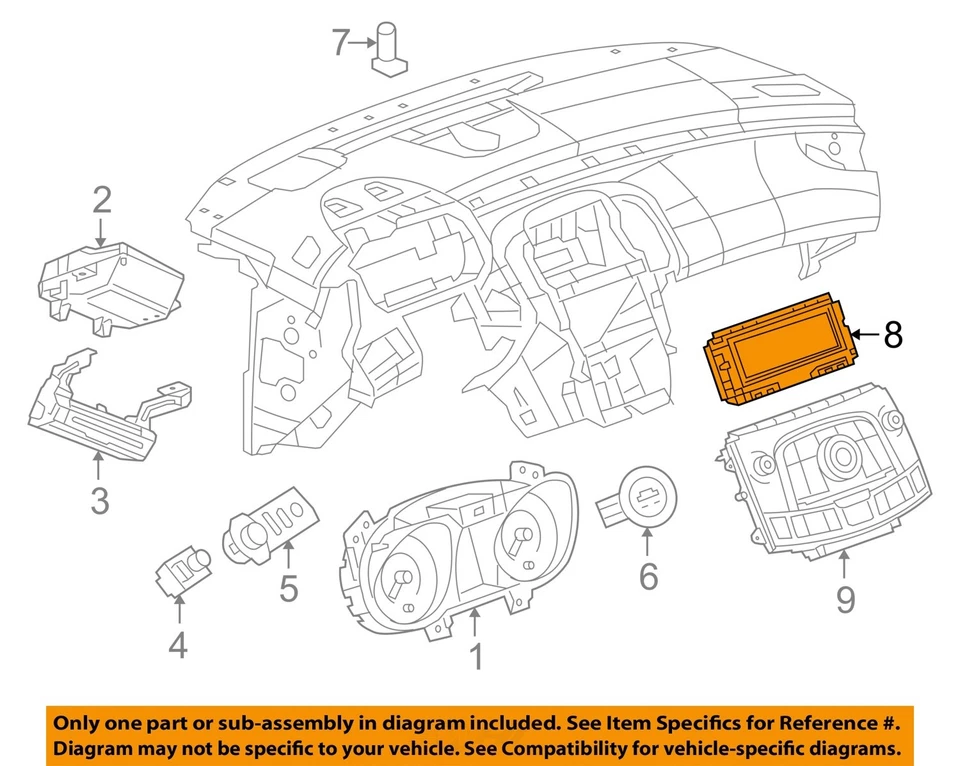 7

2

8

3

5

6

9

4

1

Only one part or sub-assembly in diagram included. See Item Specifics for Reference #. Diagram may not be specific to your vehicle. See Compatibility for vehicle-specific diagrams.