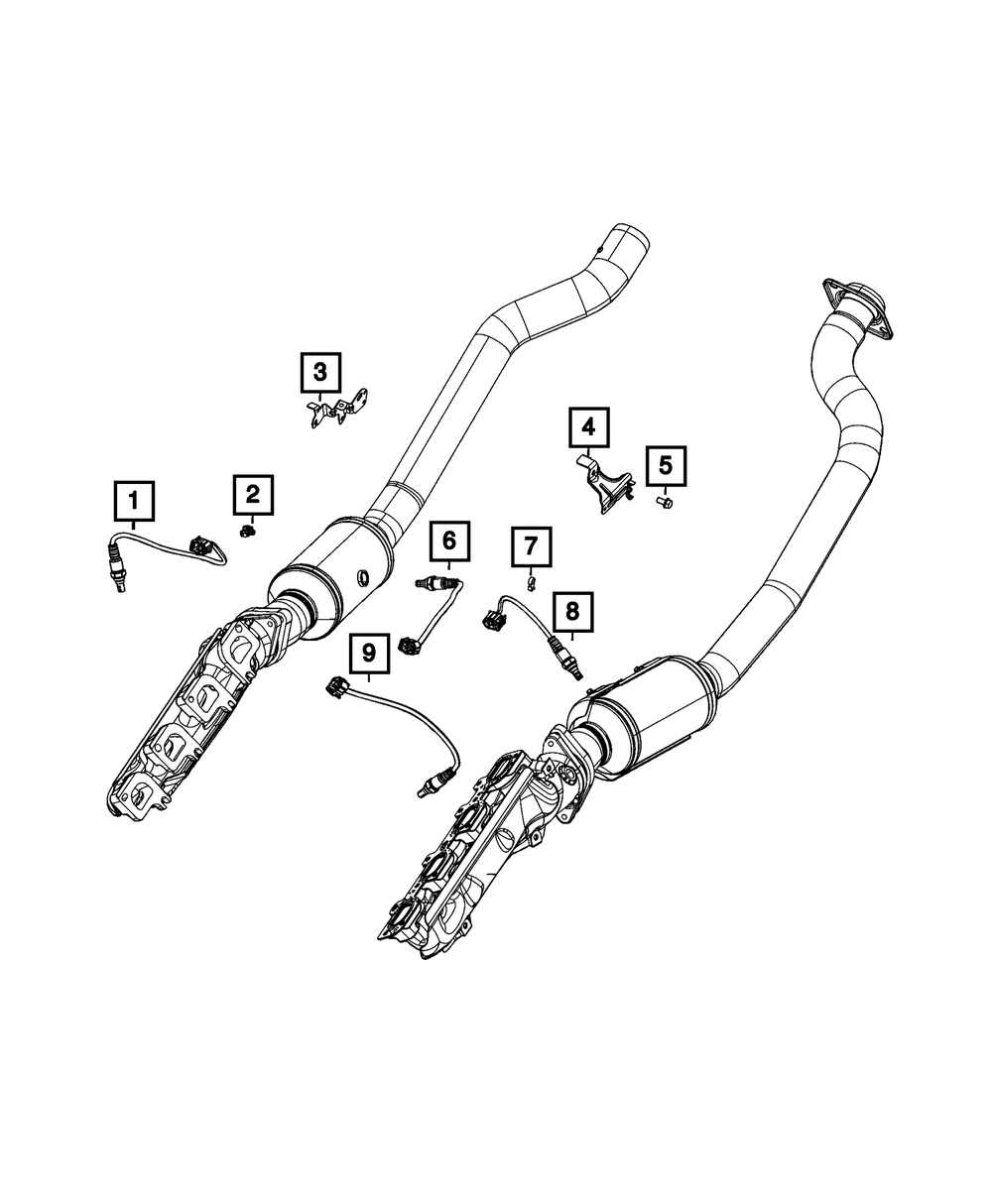 3
4
5
1
2
6
7
8
9