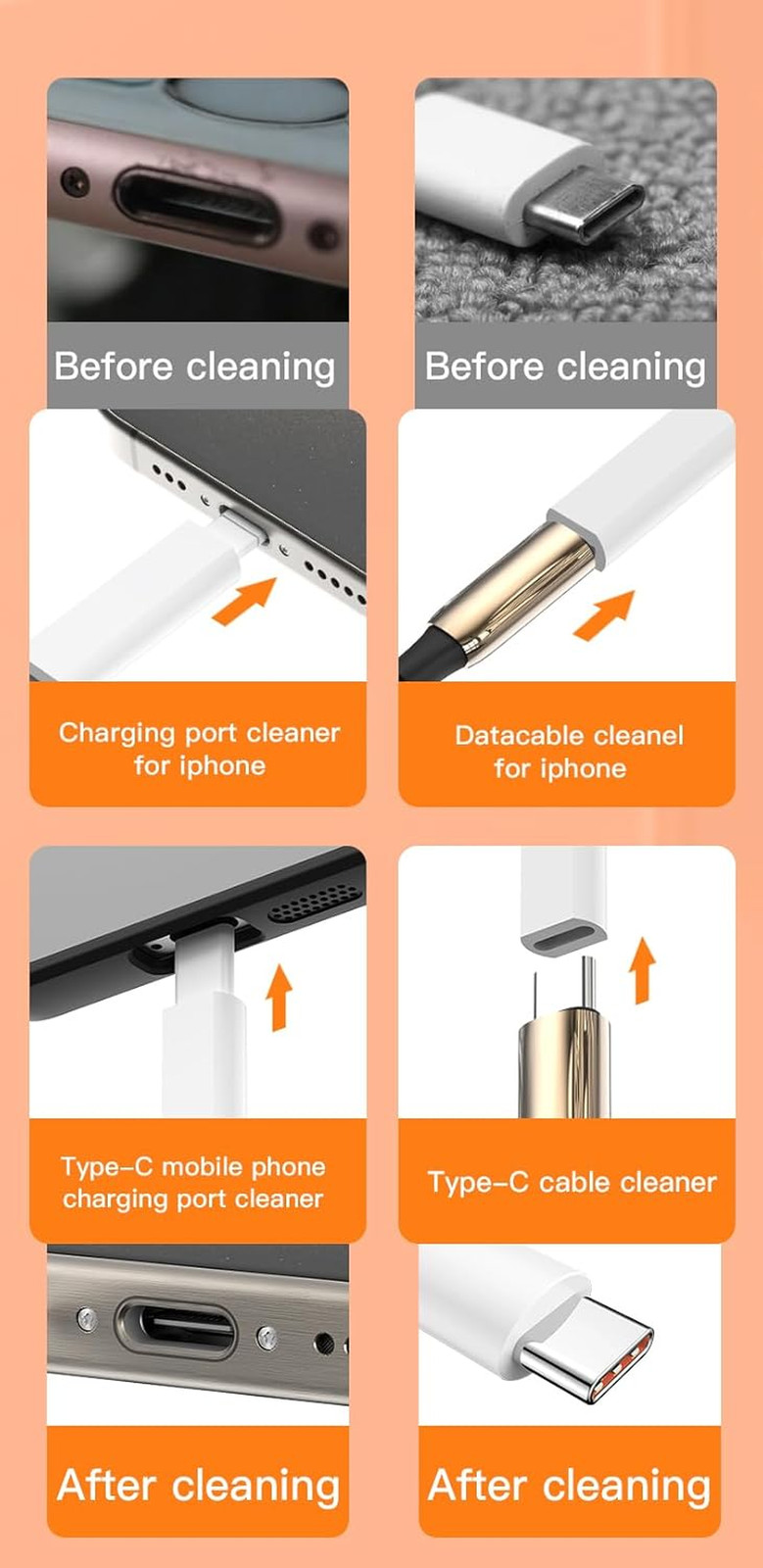 Before cleaning

Before cleaning

Charging port cleaner for iphone

Datacable cleanel for iphone

Type-C mobile phone charging port cleaner

Type-C cable cleaner

After cleaning

After cleaning