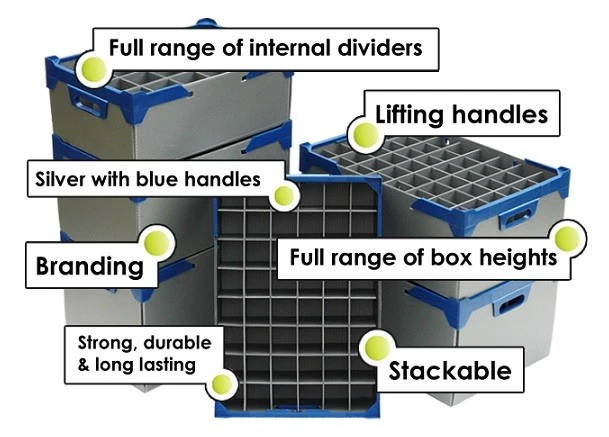 Full range of internal dividers

Lifting handles

Silver with blue handles

Branding

Full range of box heights

Strong, durable & long lasting

Stackable