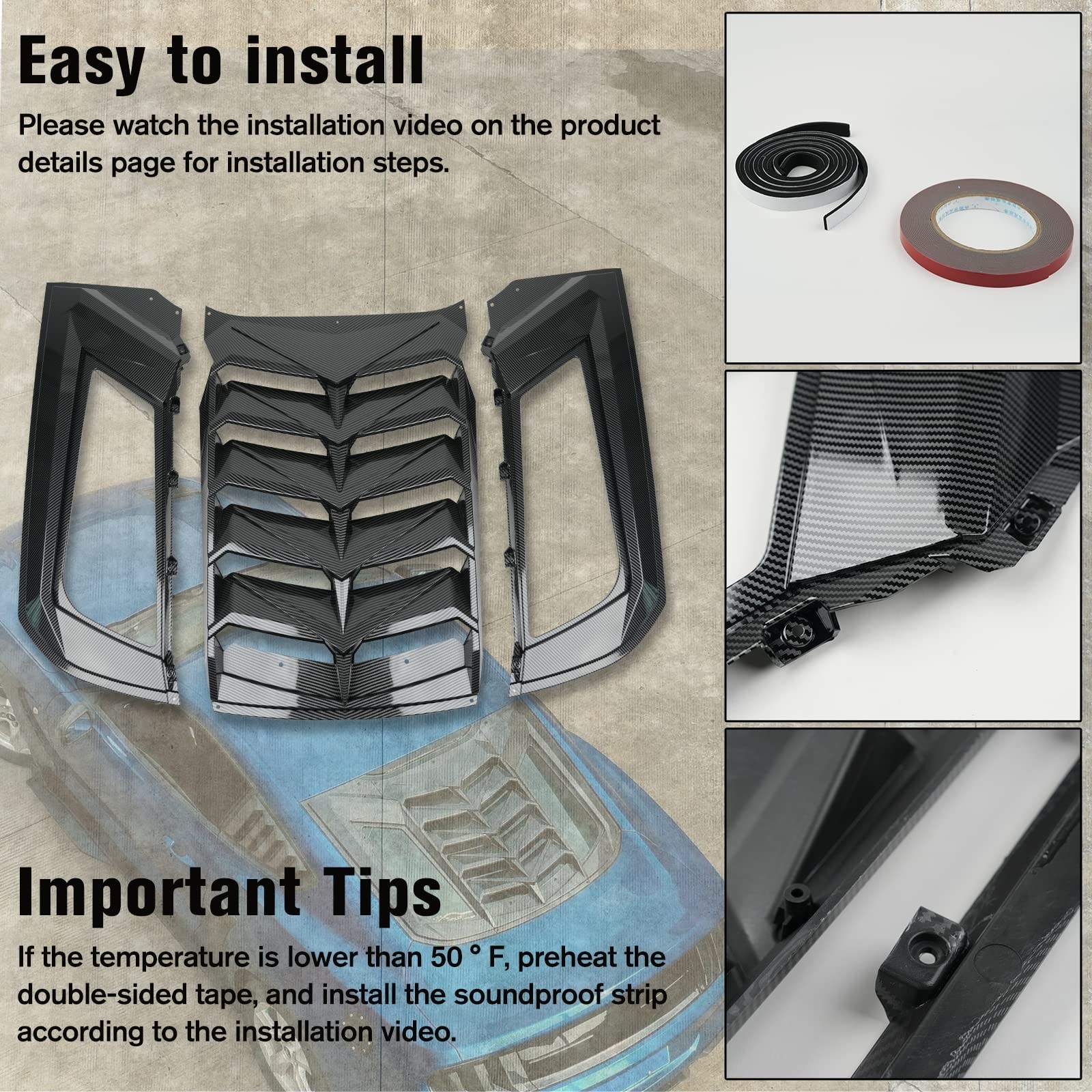 Easy to install

Please watch the installation video on the product details page for installation steps.

Important Tips

If the temperature is lower than 50 ° F, preheat the double-sided tape, and install the soundproof strip according to the installation video.