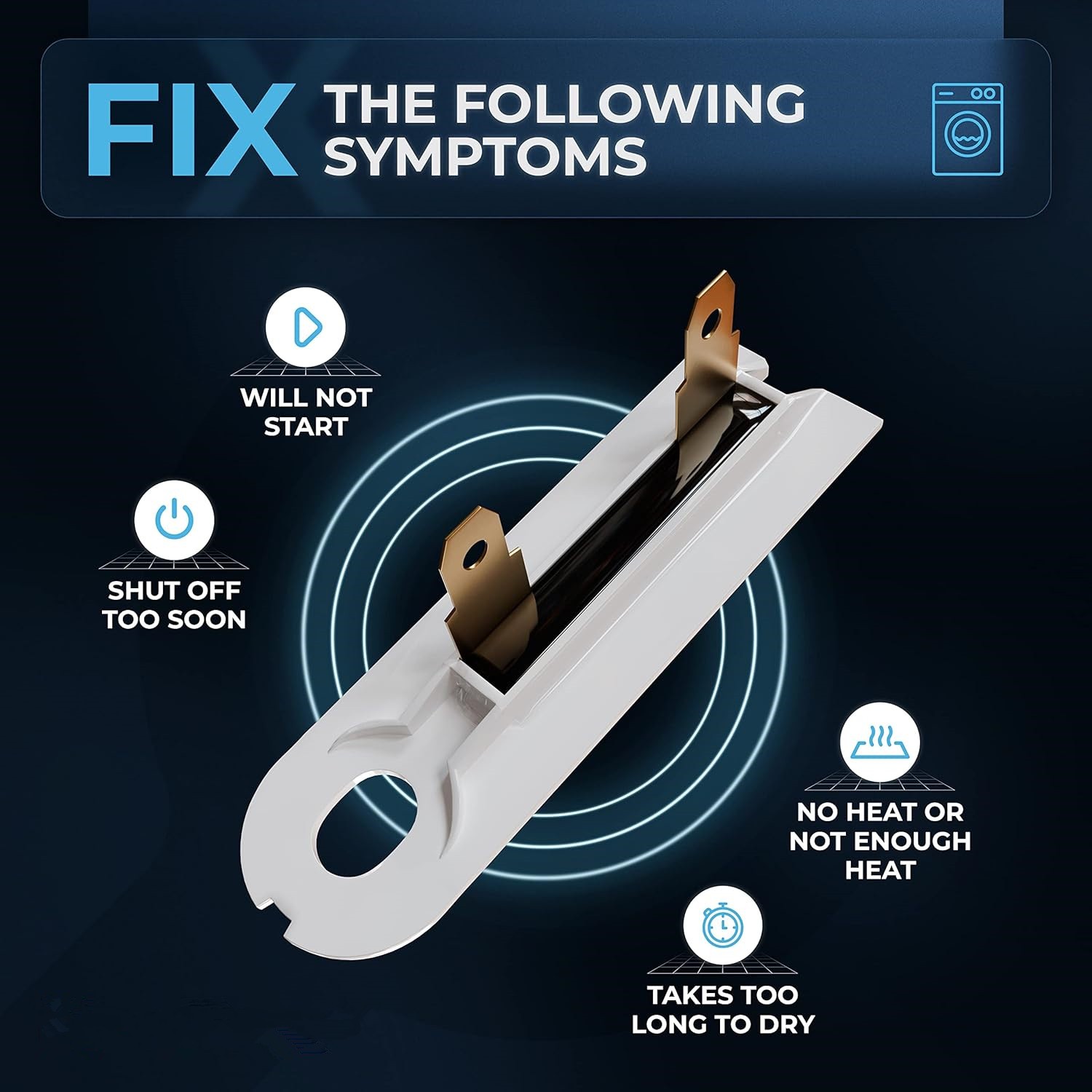 FIX THE FOLLOWING SYMPTOMS

WILL NOT START

SHUT OFF TOO SOON

NO HEAT OR NOT ENOUGH HEAT

TAKES TOO LONG TO DRY