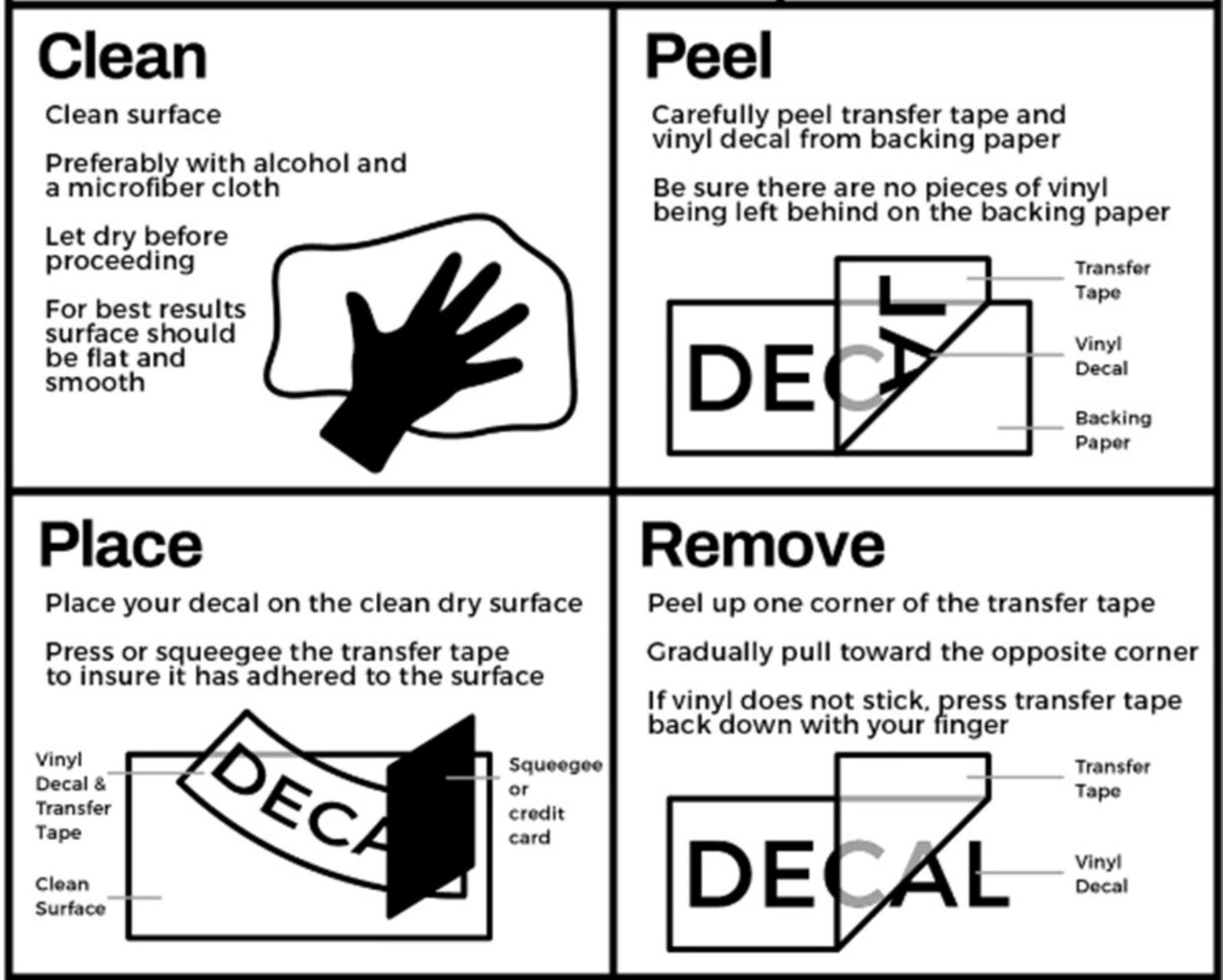 Clean

Clean surface

Preferably with alcohol and a microfiber cloth

Let dry before proceeding

For best results surface should be flat and smooth

Peel

Carefully peel transfer tape and vinyl decal from backing paper

Be sure there are no pieces of vinyl being left behind on the backing paper

DECAL

Transfer Tape

Vinyl Decal

Backing Paper

Place

Place your decal on the clean dry surface

Press or squeegee the transfer tape to insure it has adhered to the surface

Vinyl Decal & Transfer Tape

Clean Surface

DECAL

Squeegee or credit card

Remove

Peel up one corner of the transfer tape

Gradually pull toward the opposite corner

If vinyl does not stick, press transfer tape back down with your finger

DECAL

Transfer Tape

Vinyl Decal