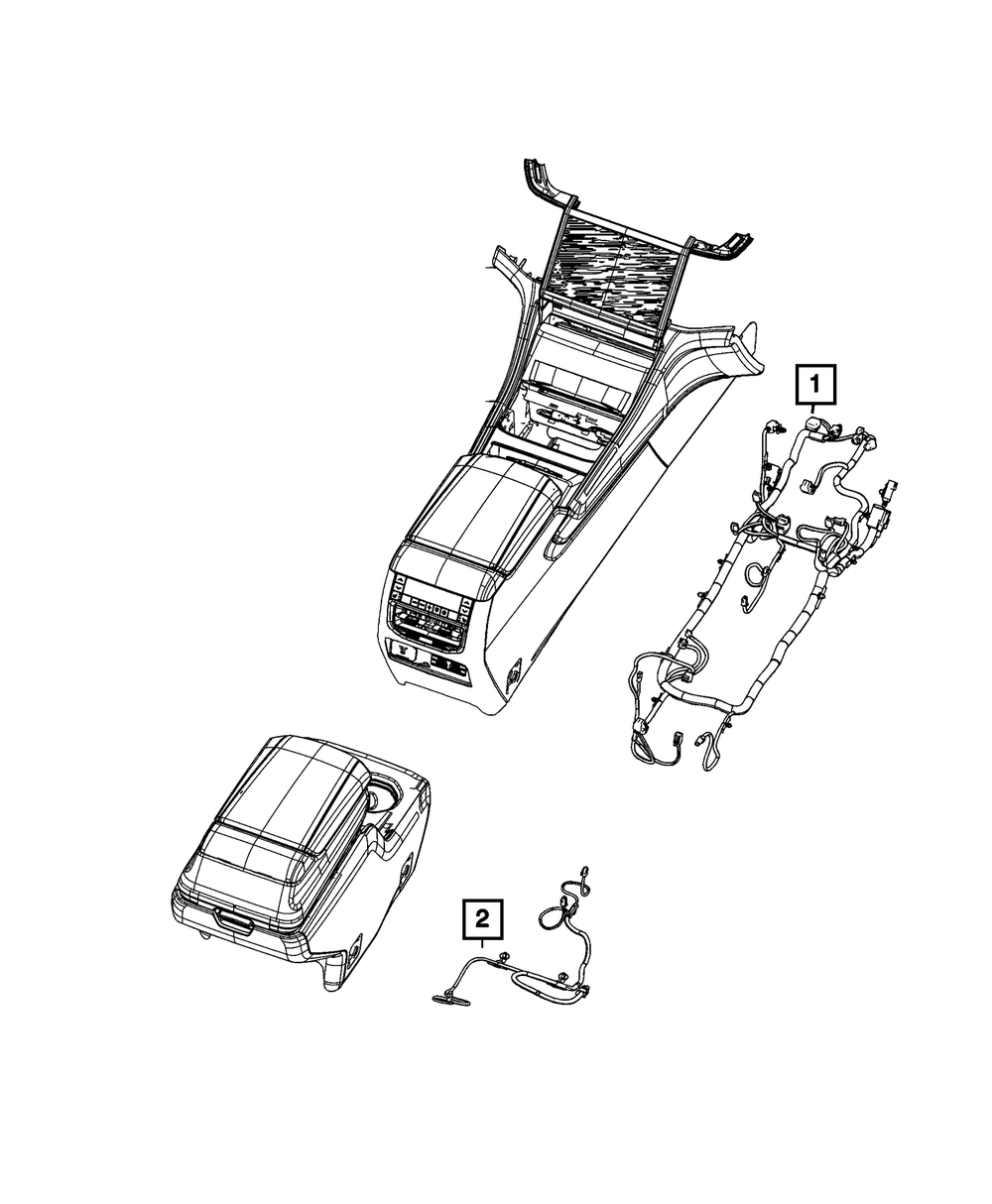 1

2