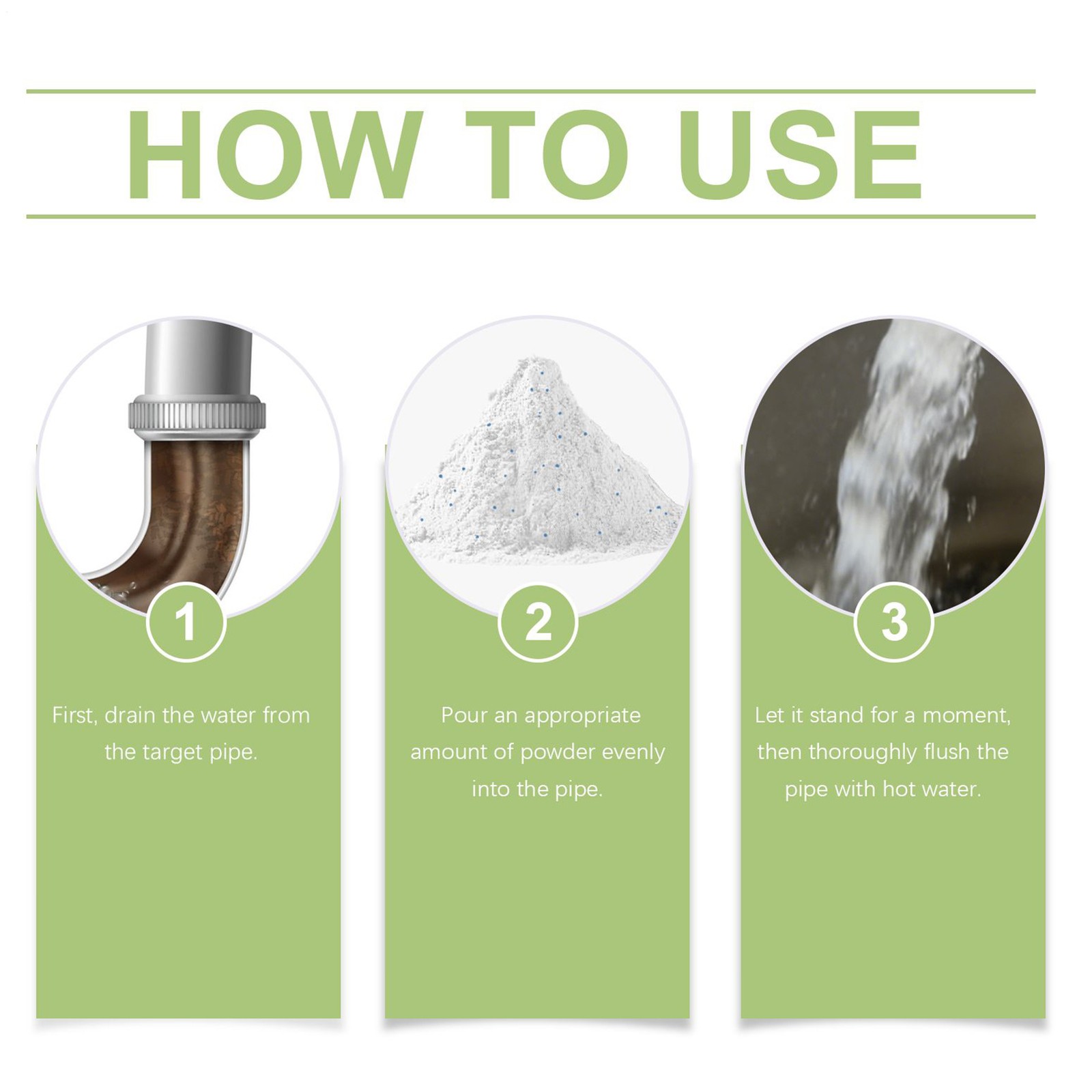 HOW TO USE

1

First, drain the water from the target pipe.

2

Pour an appropriate amount of powder evenly into the pipe.

3

Let it stand for a moment, then thoroughly flush the pipe with hot water.