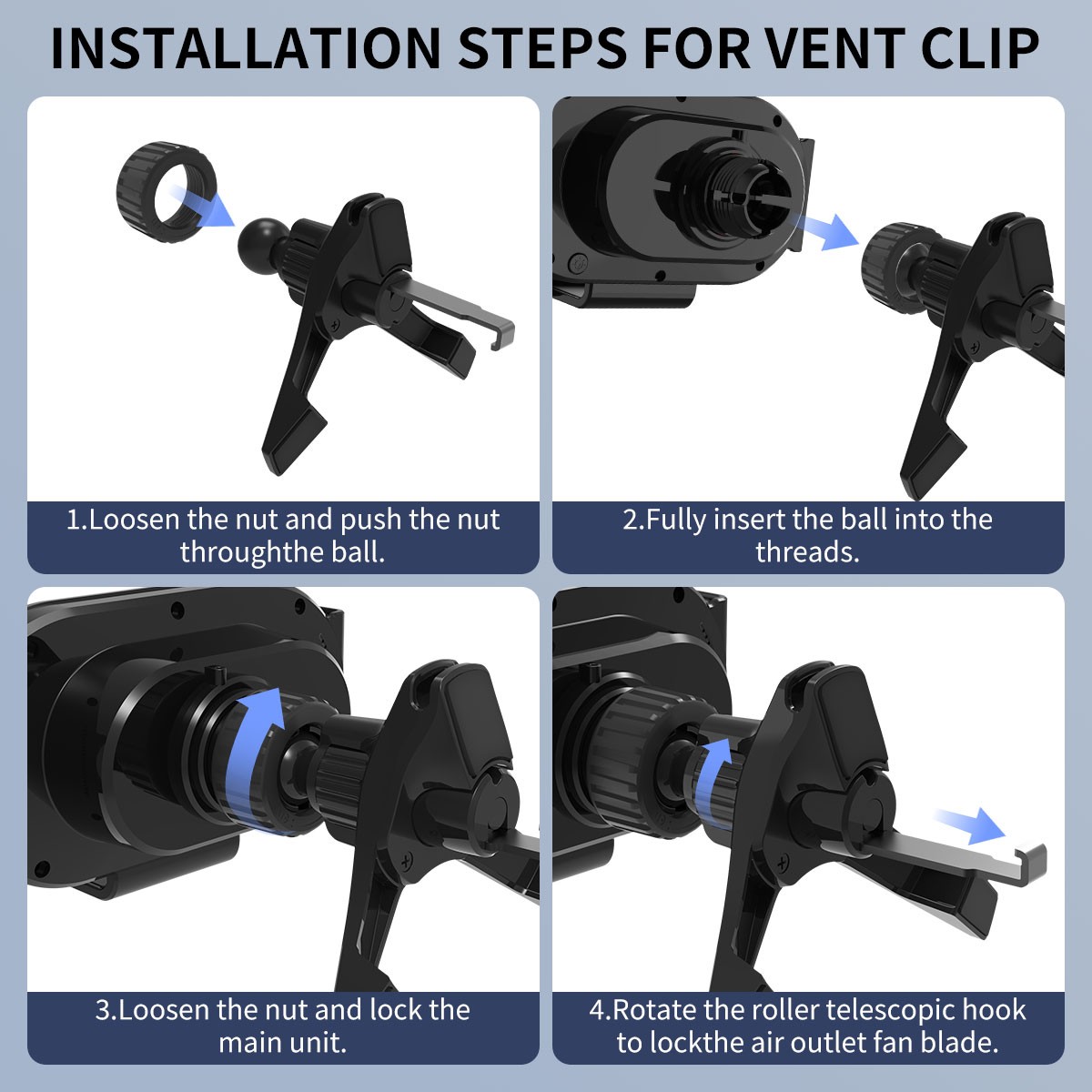 INSTALLATION STEPS FOR VENT CLIP

1.Loosen the nut and push the nut throughthe ball.

2.Fully insert the ball into the threads.

3.Loosen the nut and lock the main unit.

4.Rotate the roller telescopic hook to lockthe air outlet fan blade.