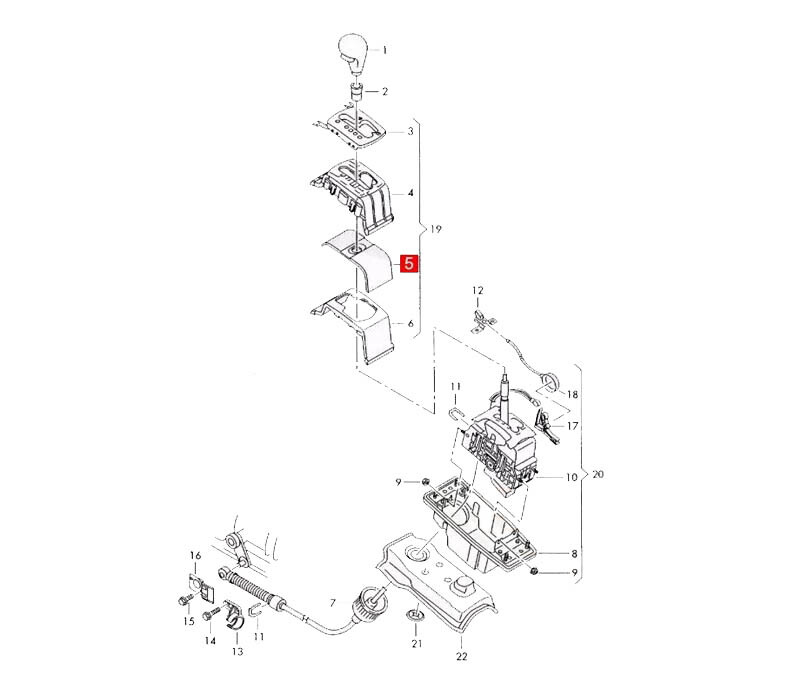 1
2
3
4
19
5
6
12
18
11
17
10
20
9
8
9
16
15
14
13
11
7
21
22