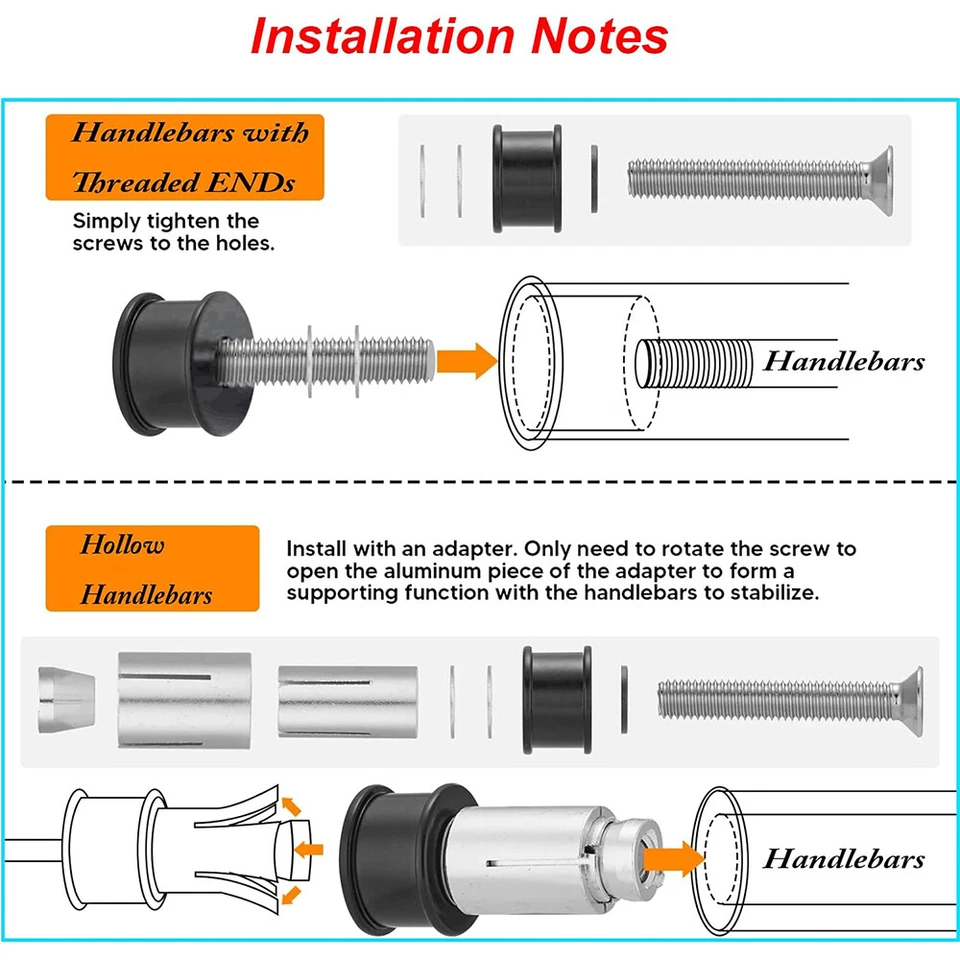 Installation Notes

Handlebars with Threaded ENDs

Simply tighten the screws to the holes.

Handlebars

Hollow Handlebars

Install with an adapter. Only need to rotate the screw to open the aluminum piece of the adapter to form a supporting function with the handlebars to stabilize.

Handlebars