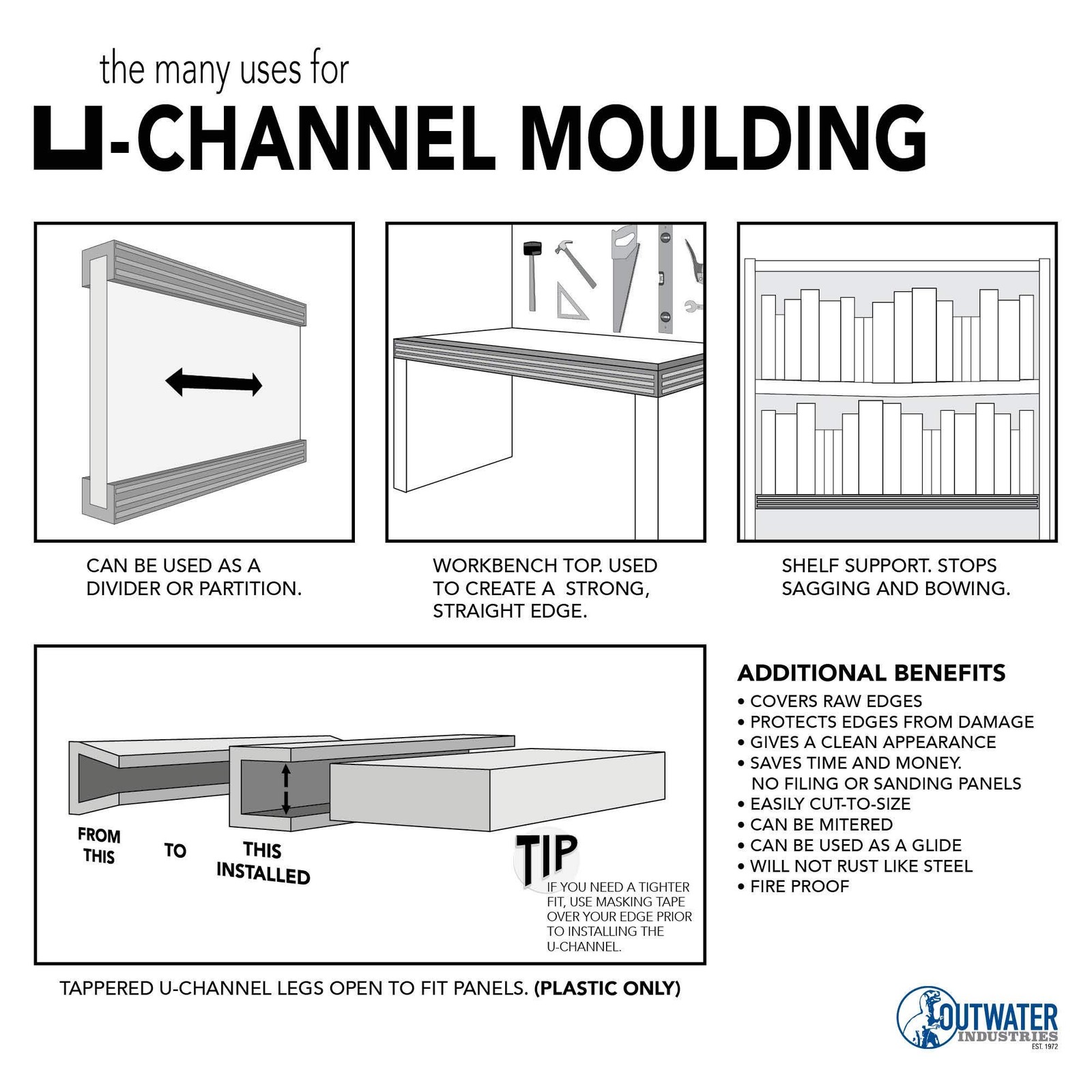 the many uses for
U-CHANNEL MOULDING

CAN BE USED AS A DIVIDER OR PARTITION.

WORKBENCH TOP. USED TO CREATE A STRONG, STRAIGHT EDGE.

SHELF SUPPORT. STOPS SAGGING AND BOWING.

FROM THIS TO THIS INSTALLED

TIP
IF YOU NEED A TIGHTER FIT, USE MASKING TAPE OVER YOUR EDGE PRIOR TO INSTALLING THE U-CHANNEL.

TAPPERED U-CHANNEL LEGS OPEN TO FIT PANELS. (PLASTIC ONLY)

ADDITIONAL BENEFITS
• COVERS RAW EDGES
• PROTECTS EDGES FROM DAMAGE
• GIVES A CLEAN APPEARANCE
• SAVES TIME AND MONEY. NO FILING OR SANDING PANELS
• EASILY CUT-TO-SIZE
• CAN BE MITERED
• CAN BE USED AS A GLIDE
• WILL NOT RUST LIKE STEEL
• FIRE PROOF

OUTWATER INDUSTRIES EST. 1972