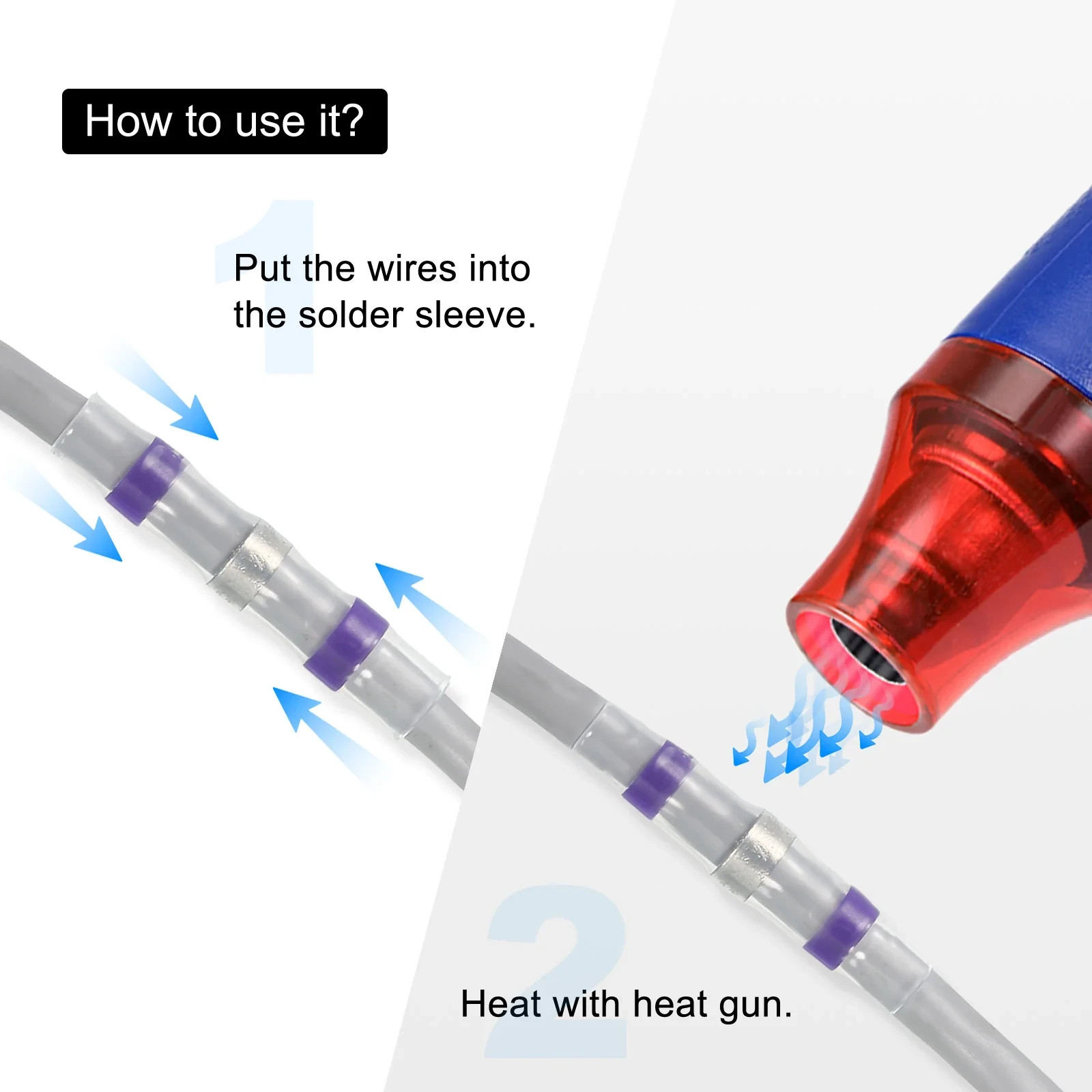 How to use it?

1

Put the wires into the solder sleeve.

2

Heat with heat gun.