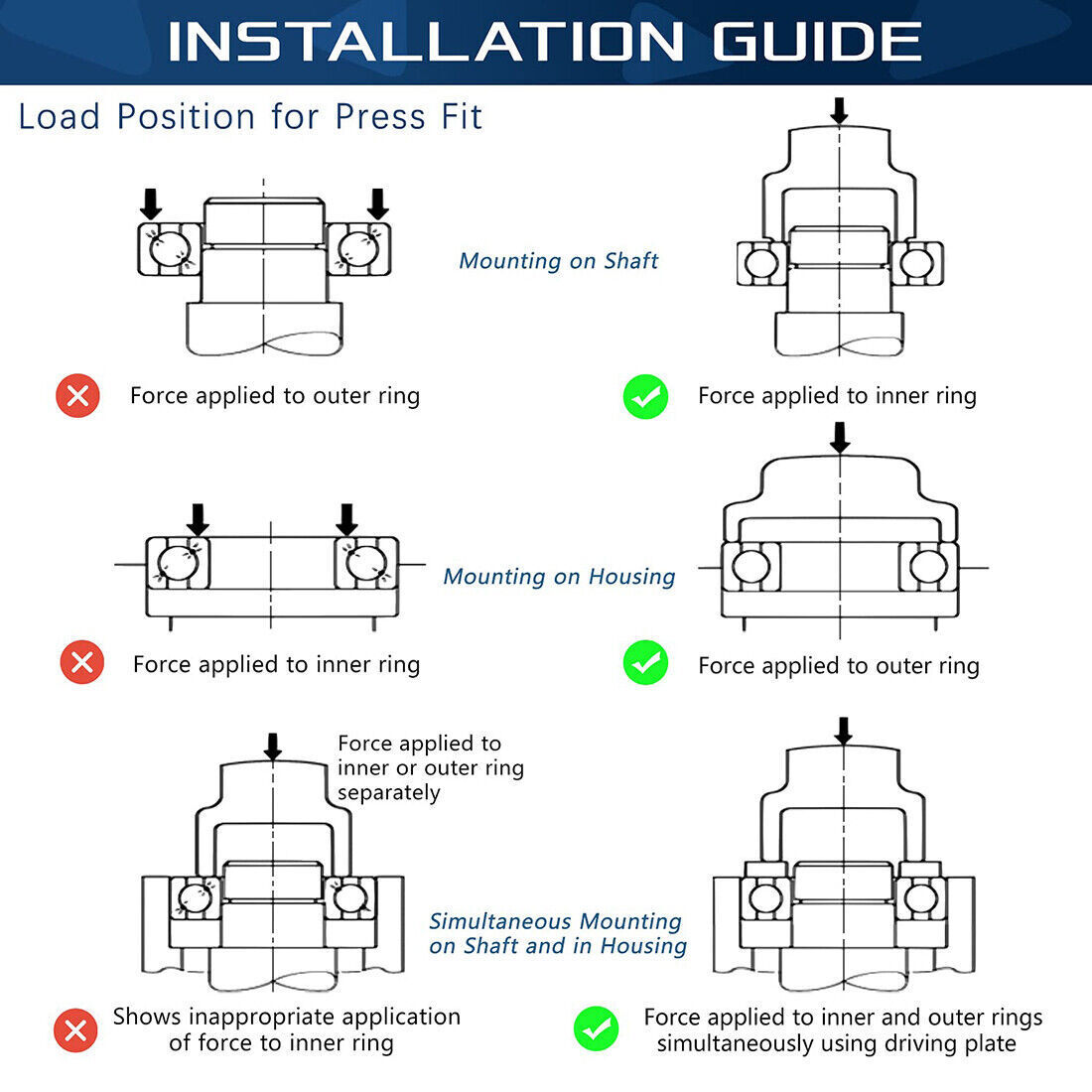 INSTALLATION GUIDE

Load Position for Press Fit

Mounting on Shaft

Force applied to outer ring

Force applied to inner ring

Mounting on Housing

Force applied to inner ring

Force applied to outer ring

Force applied to inner or outer ring separately

Simultaneous Mounting on Shaft and in Housing

Shows inappropriate application of force to inner ring

Force applied to inner and outer rings simultaneously using driving plate