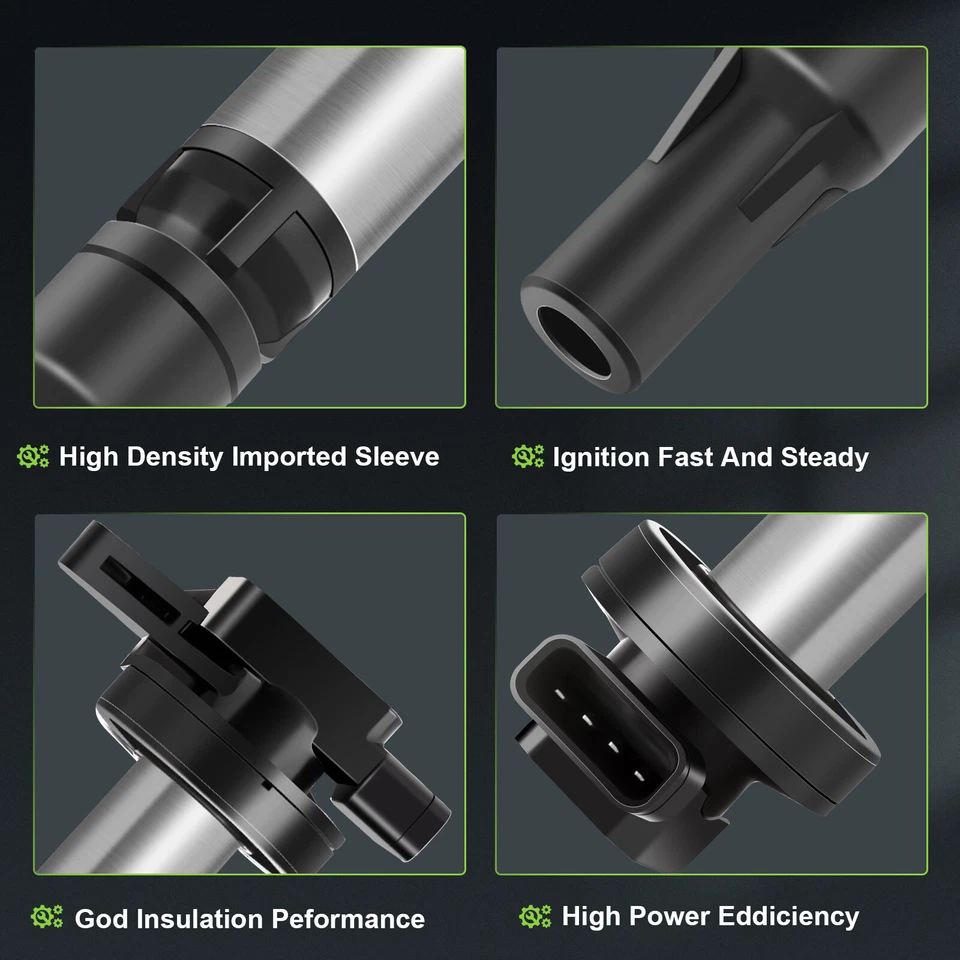 High Density Imported Sleeve

Ignition Fast And Steady

God Insulation Peformance

High Power Eddiciency