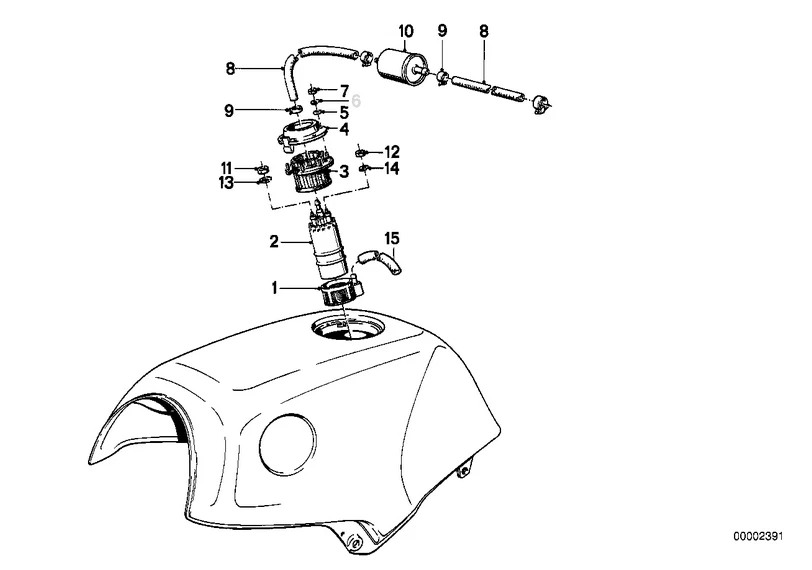 10
9
8
8
7
6
9
5
4
12
11
3
14
13
2
15
1
00002391