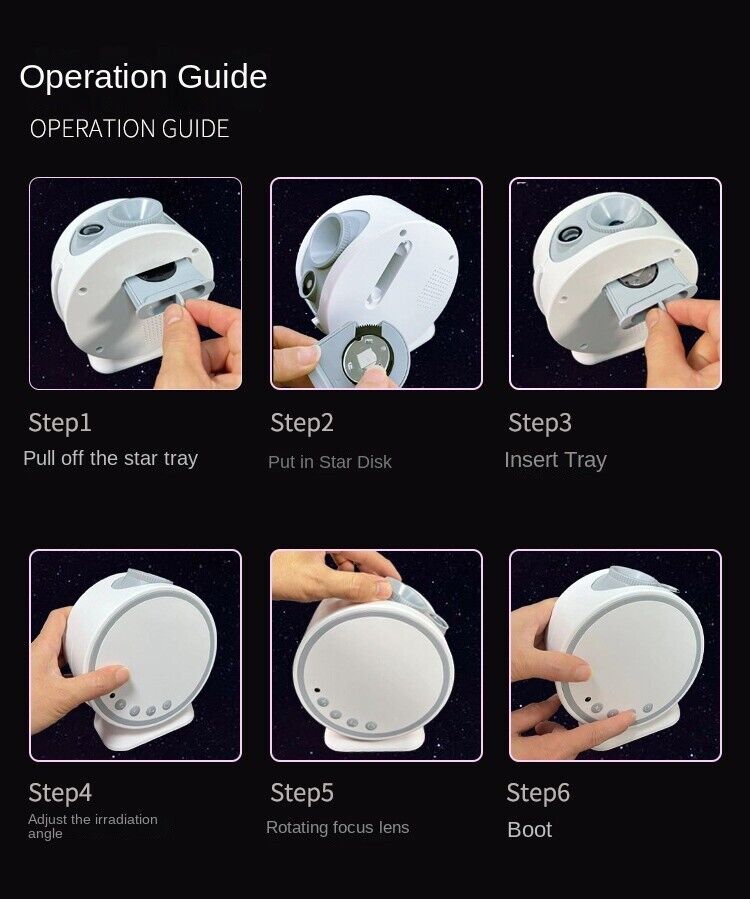 Operation Guide

OPERATION GUIDE

Step1
Pull off the star tray

Step2
Put in Star Disk

Step3
Insert Tray

Step4
Adjust the irradiation angle

Step5
Rotating focus lens

Step6
Boot