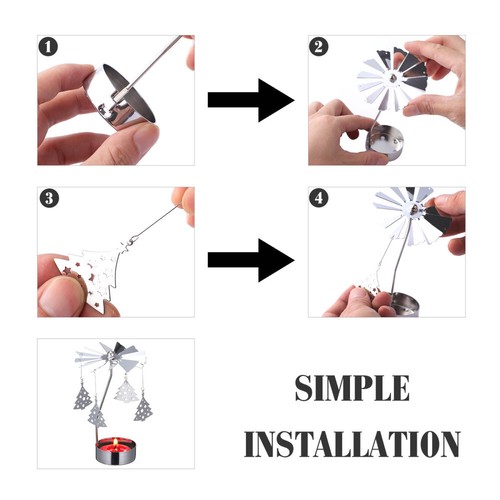 1

2

3

4

SIMPLE
INSTALLATION