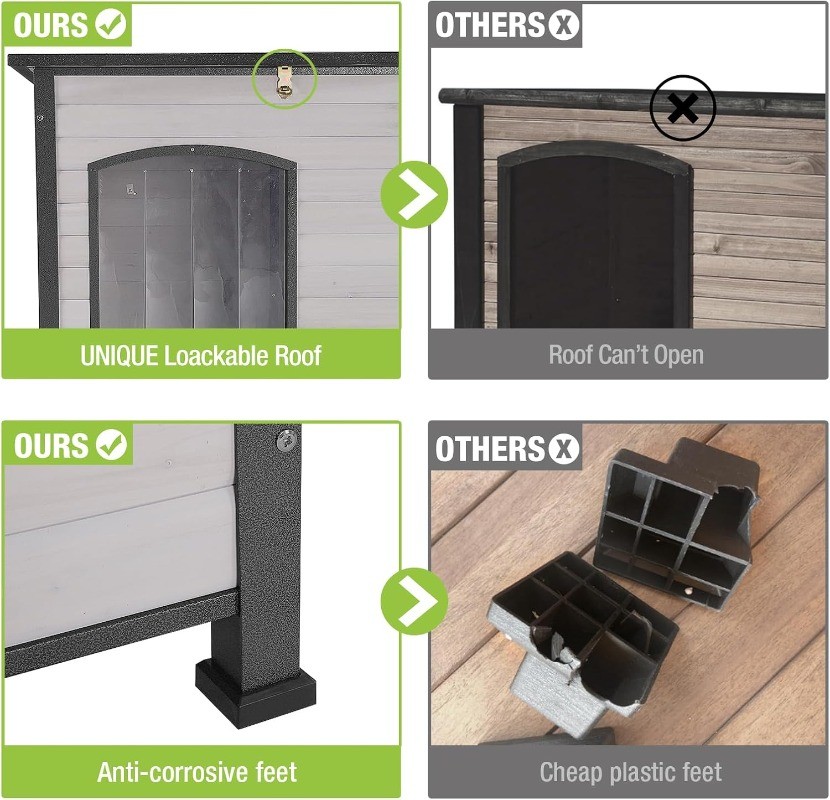 OURS

UNIQUE Loackable Roof

OTHERS

Roof Can't Open

OURS

Anti-corrosive feet

OTHERS

Cheap plastic feet