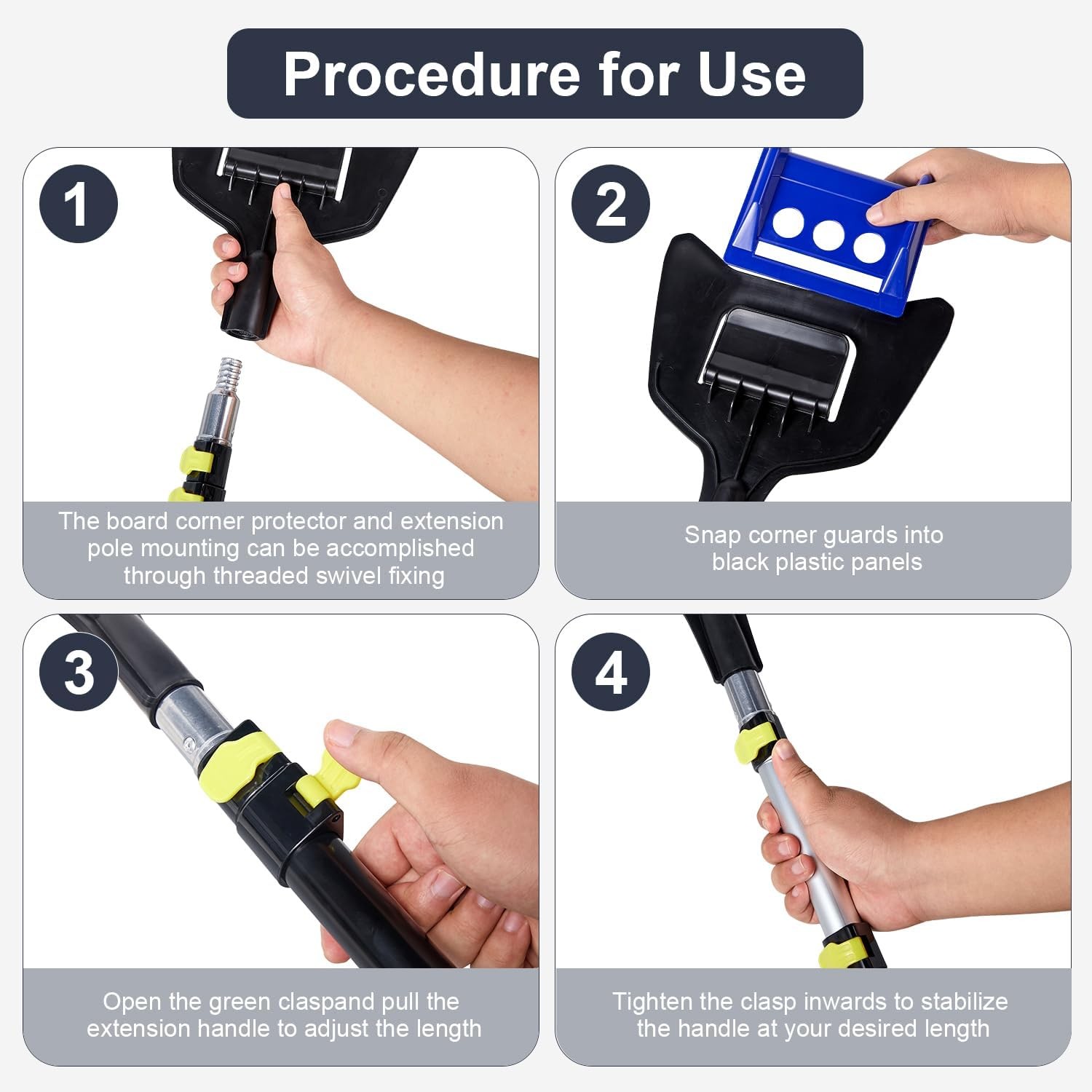 Procedure for Use

1

The board corner protector and extension pole mounting can be accomplished through threaded swivel fixing

2

Snap corner guards into black plastic panels

3

Open the green claspand pull the extension handle to adjust the length

4

Tighten the clasp inwards to stabilize the handle at your desired length