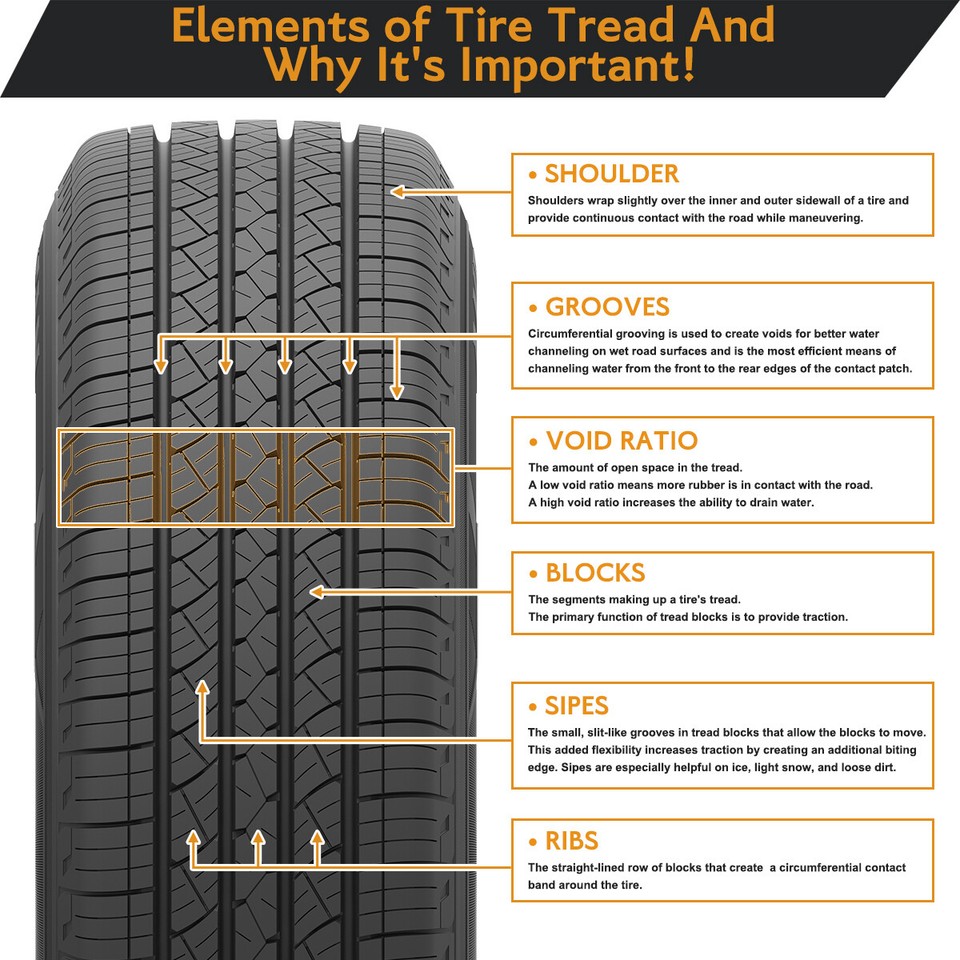 Elements of Tire Tread And Why It's Important!

• SHOULDER
Shoulders wrap slightly over the inner and outer sidewall of a tire and provide continuous contact with the road while maneuvering.

• GROOVES
Circumferential grooving is used to create voids for better water channeling on wet road surfaces and is the most efficient means of channeling water from the front to the rear edges of the contact patch.

• VOID RATIO
The amount of open space in the tread.
A low void ratio means more rubber is in contact with the road.
A high void ratio increases the ability to drain water.

• BLOCKS
The segments making up a tire's tread.
The primary function of tread blocks is to provide traction.

• SIPES
The small, slit-like grooves in tread blocks that allow the blocks to move. This added flexibility increases traction by creating an additional biting edge. Sipes are especially helpful on ice, light snow, and loose dirt.

• RIBS
The straight-lined row of blocks that create a circumferential contact band around the tire.