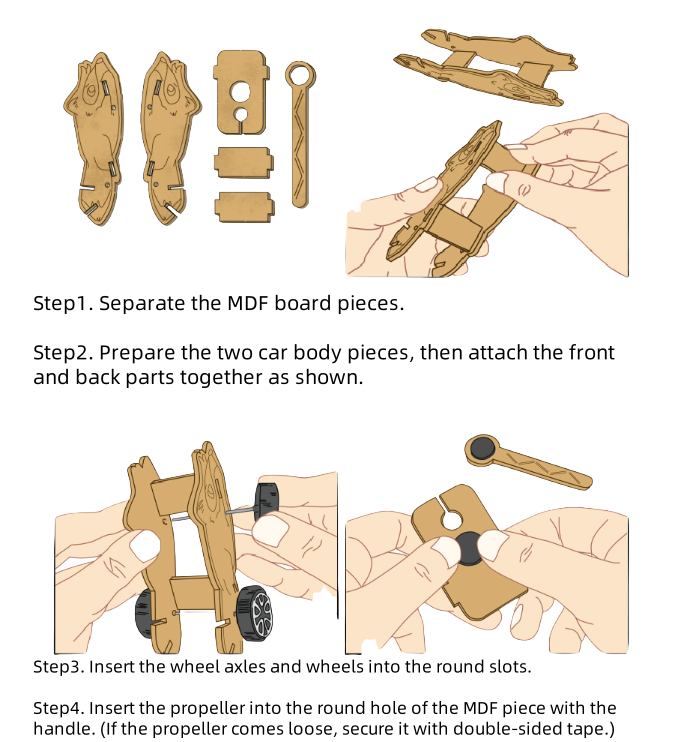 Step1. Separate the MDF board pieces.

Step2. Prepare the two car body pieces, then attach the front and back parts together as shown.

Step3. Insert the wheel axles and wheels into the round slots.

Step4. Insert the propeller into the round hole of the MDF piece with the handle. (If the propeller comes loose, secure it with double-sided tape.)