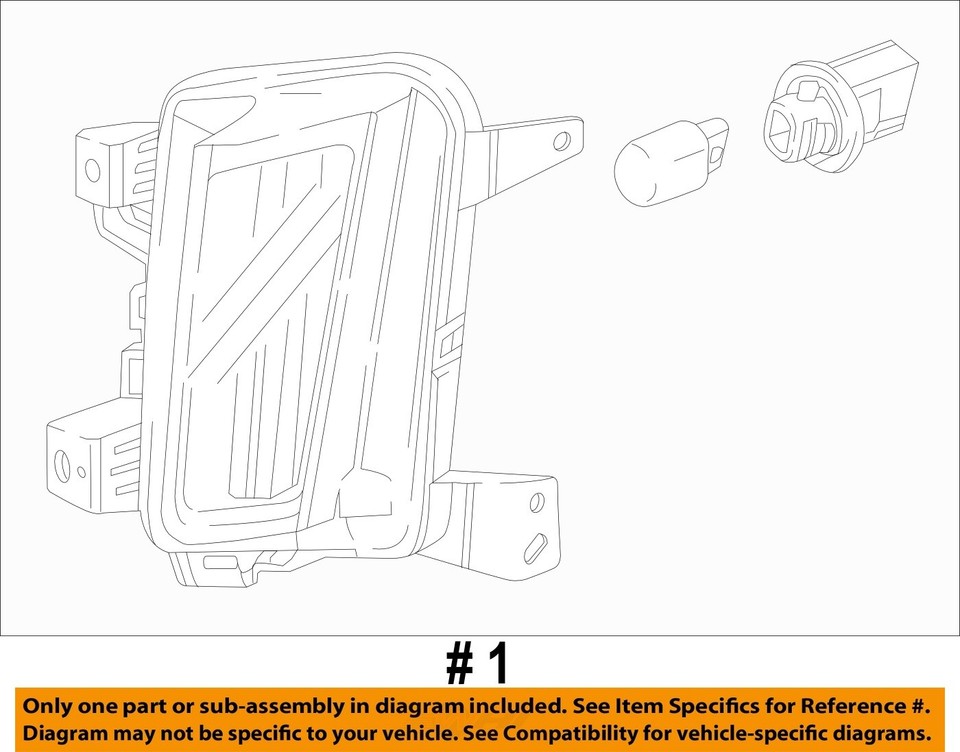 # 1

Only one part or sub-assembly in diagram included. See Item Specifics for Reference #.
Diagram may not be specific to your vehicle. See Compatibility for vehicle-specific diagrams.