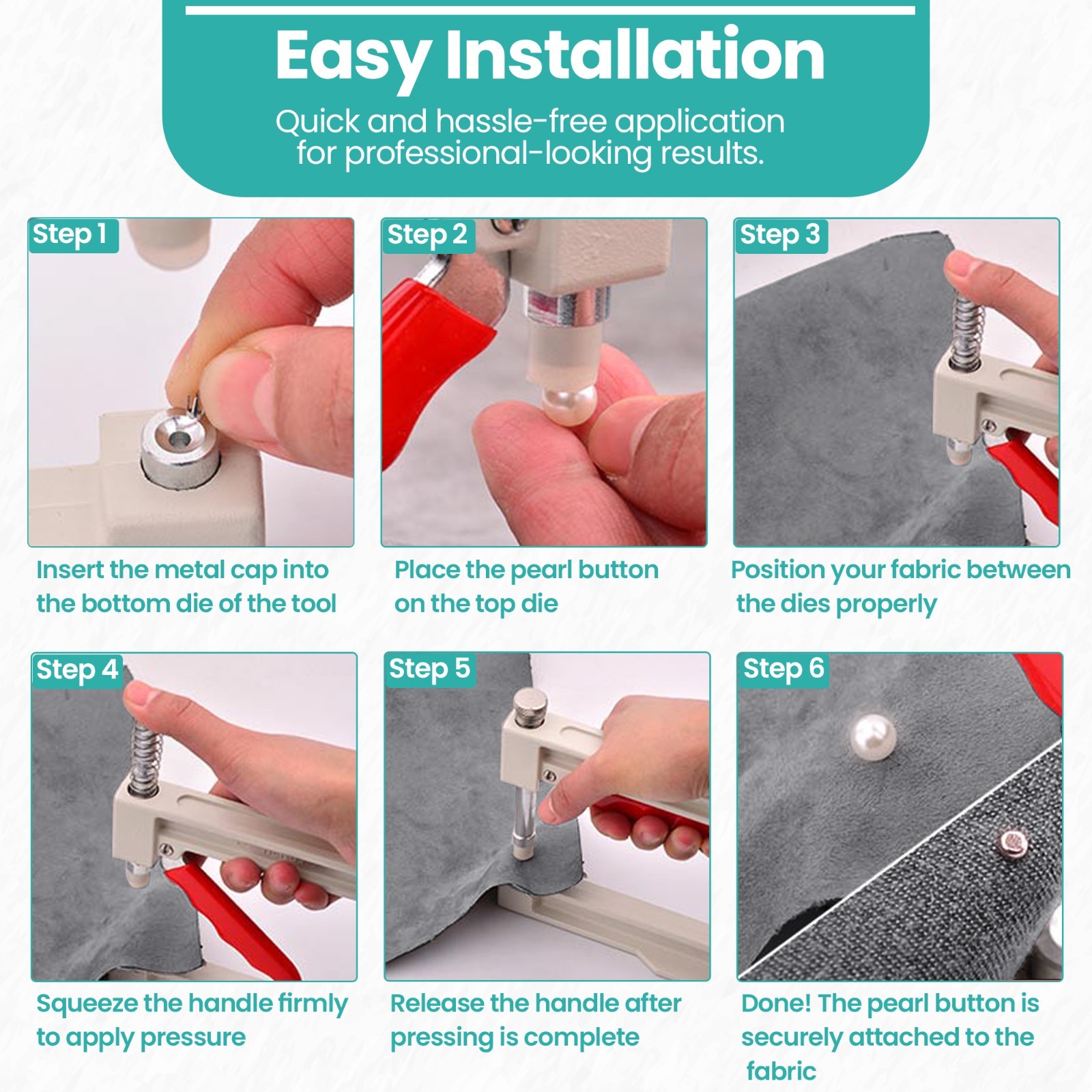 Easy Installation

Quick and hassle-free application for professional-looking results.

Step 1

Insert the metal cap into the bottom die of the tool

Step 2

Place the pearl button on the top die

Step 3

Position your fabric between the dies properly

Step 4

Squeeze the handle firmly to apply pressure

Step 5

Release the handle after pressing is complete

Step 6

Done! The pearl button is securely attached to the fabric