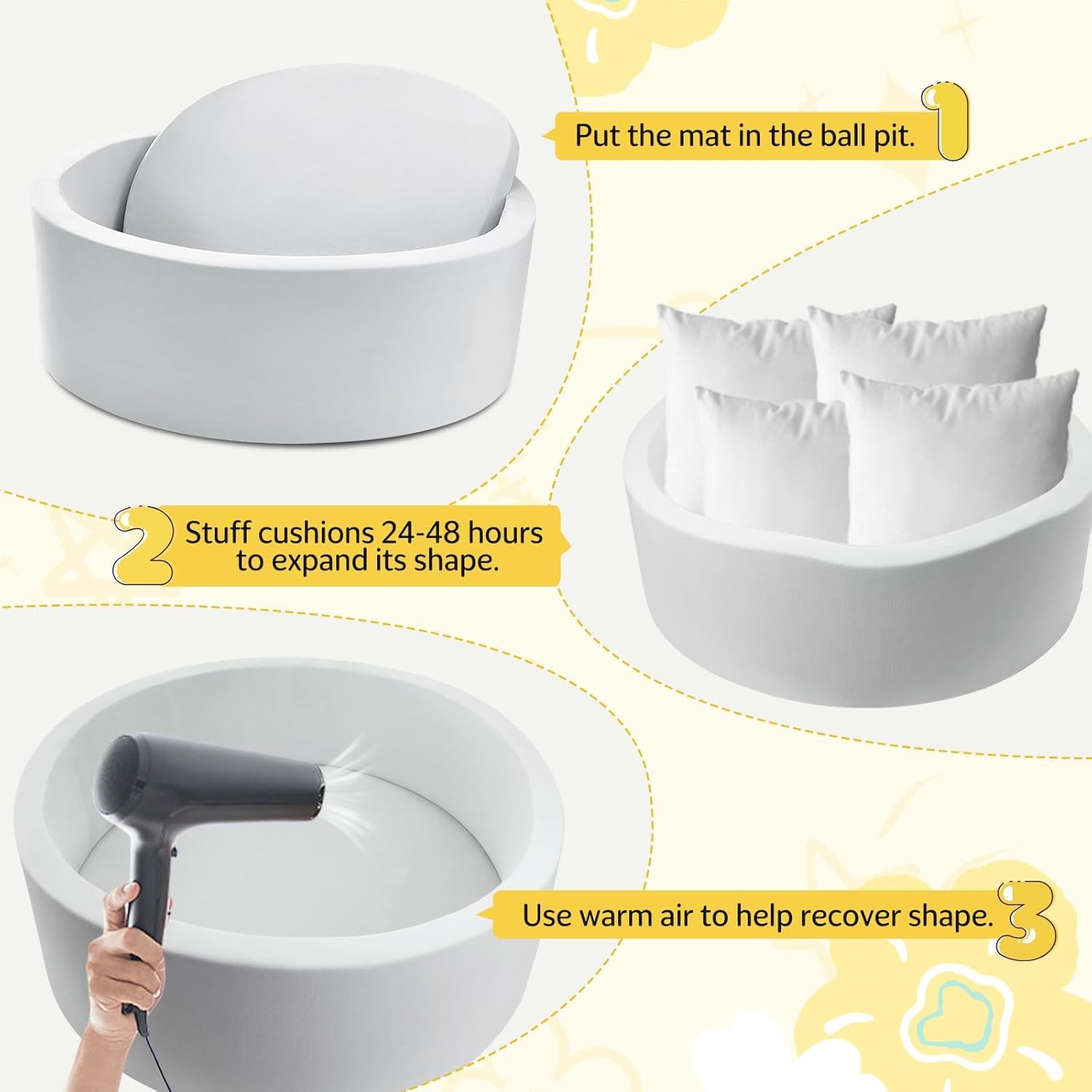 Put the mat in the ball pit. 1

2 Stuff cushions 24-48 hours to expand its shape.

Use warm air to help recover shape. 3