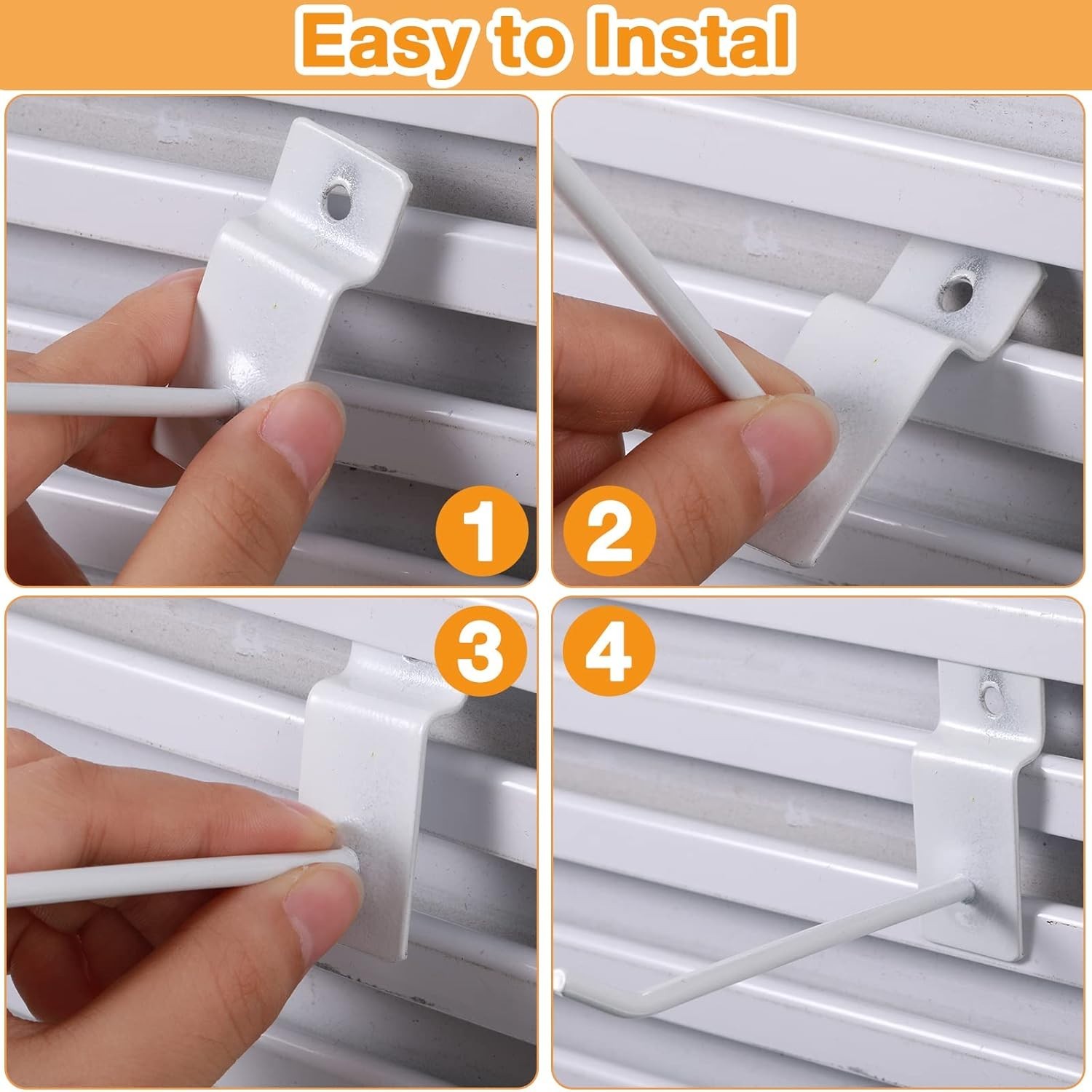 Easy to Instal

1

2

3

4