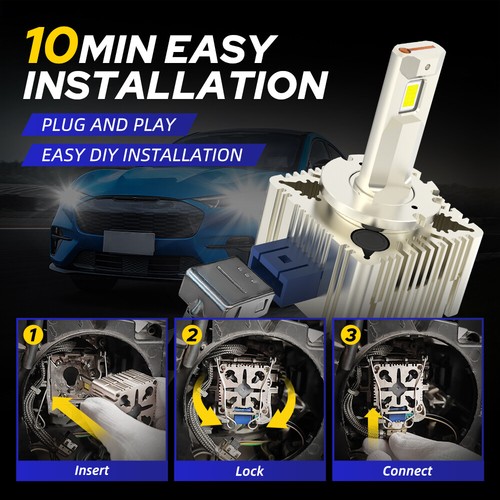 10MIN EASY INSTALLATION

PLUG AND PLAY

EASY DIY INSTALLATION

1
Insert

2
Lock

3
Connect