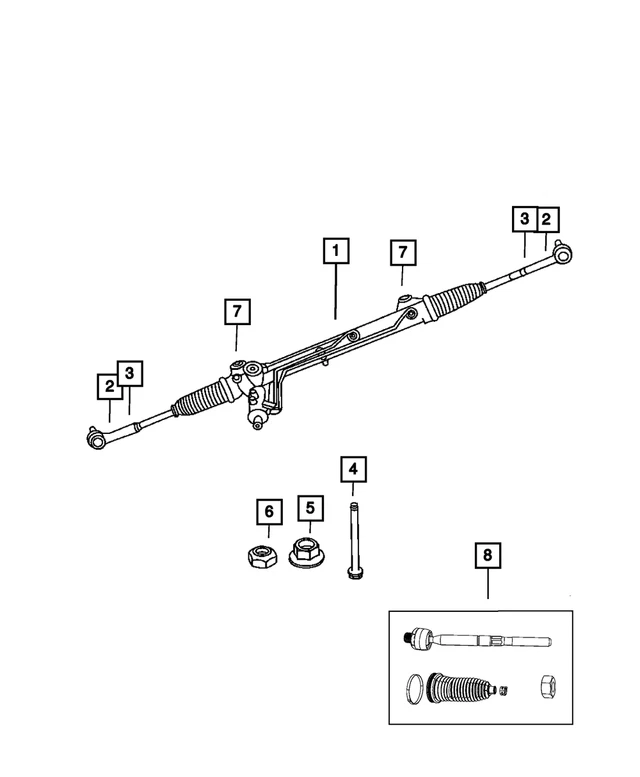 3 2
1
7
7
2 3
4
6 5
8