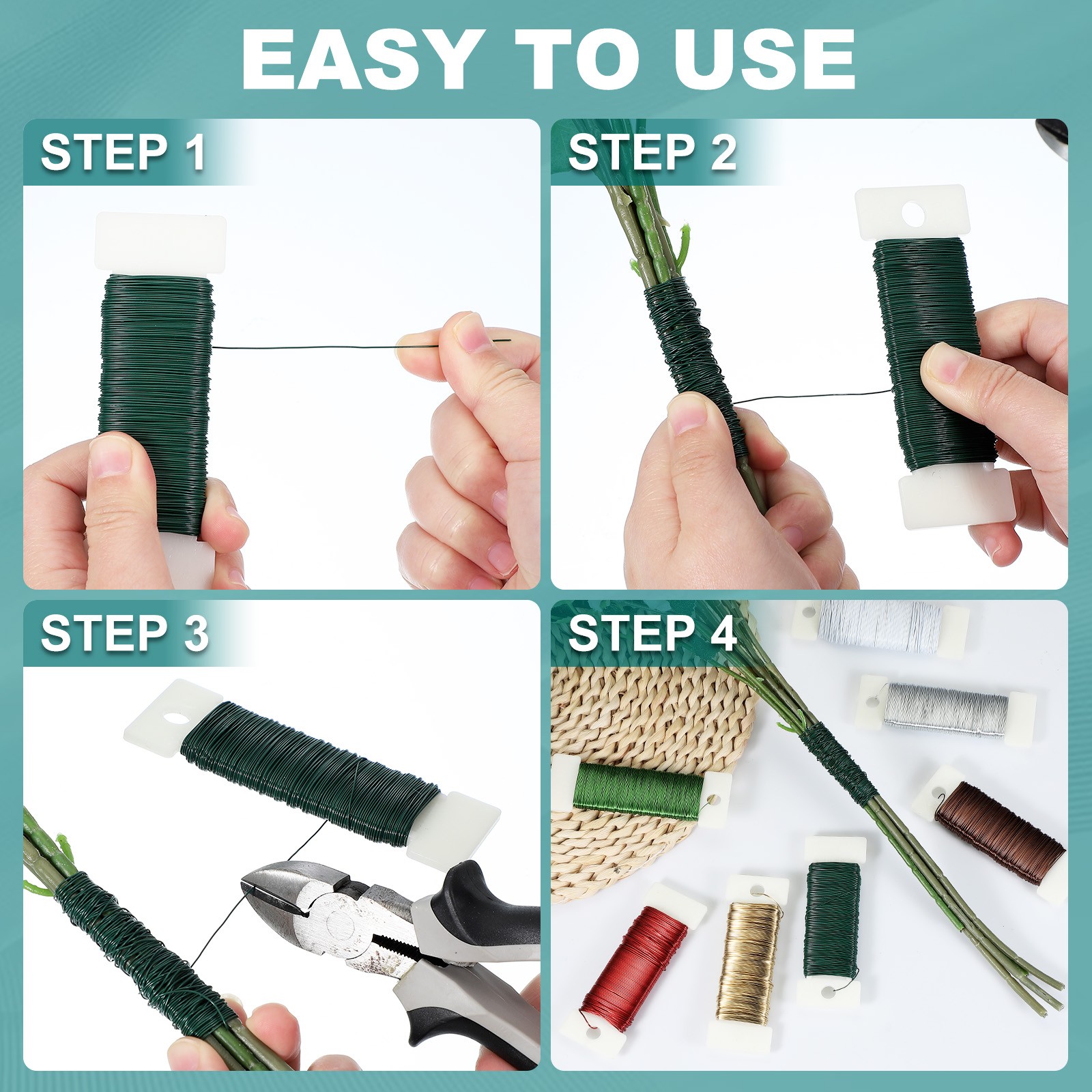 EASY TO USE

STEP 1

STEP 2

STEP 3

STEP 4