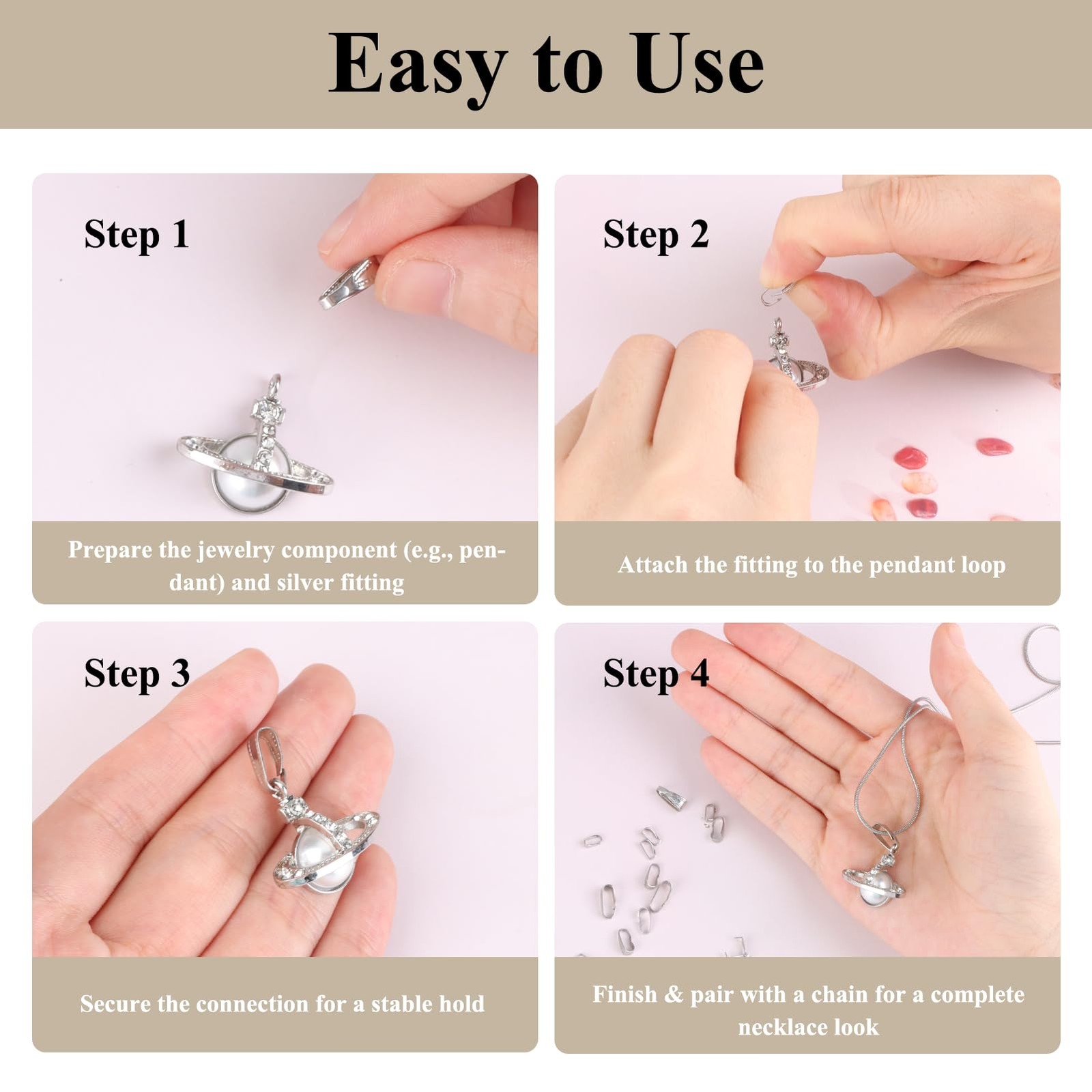 Easy to Use

Step 1

Prepare the jewelry component (e.g., pendant) and silver fitting

Step 2

Attach the fitting to the pendant loop

Step 3

Secure the connection for a stable hold

Step 4

Finish & pair with a chain for a complete necklace look