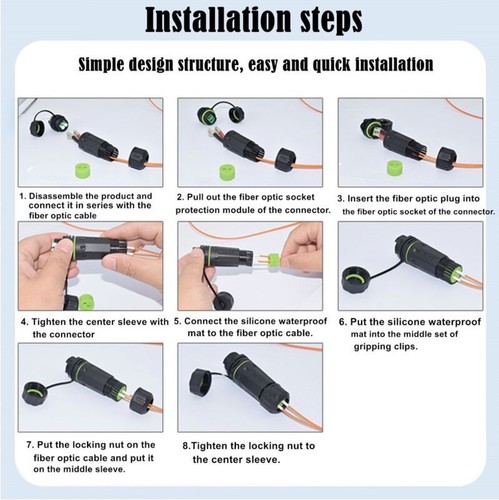 Installation steps

Simple design structure, easy and quick installation

1. Disassemble the product and connect it in series with the fiber optic cable

2. Pull out the fiber optic socket protection module of the connector.

3. Insert the fiber optic plug into the fiber optic socket of the connector.

4. Tighten the center sleeve with the connector

5. Connect the silicone waterproof mat to the fiber optic cable.

6. Put the silicone waterproof mat into the middle set of gripping clips.

7. Put the locking nut on the fiber optic cable and put it on the middle sleeve.

8.Tighten the locking nut to the center sleeve.