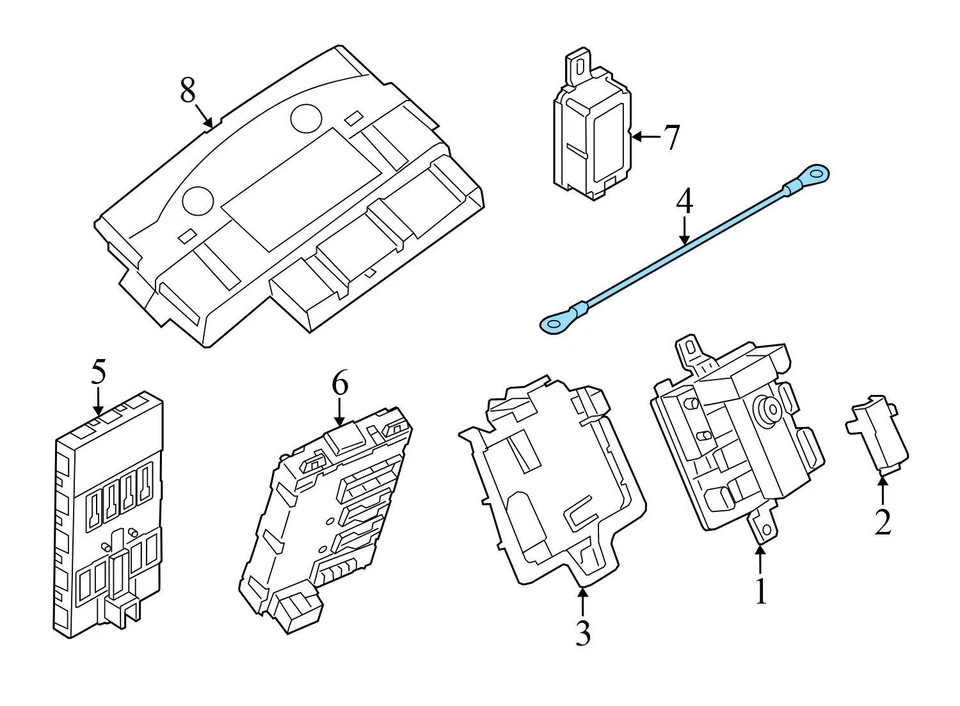 8
7
4
5
6
3
1
2