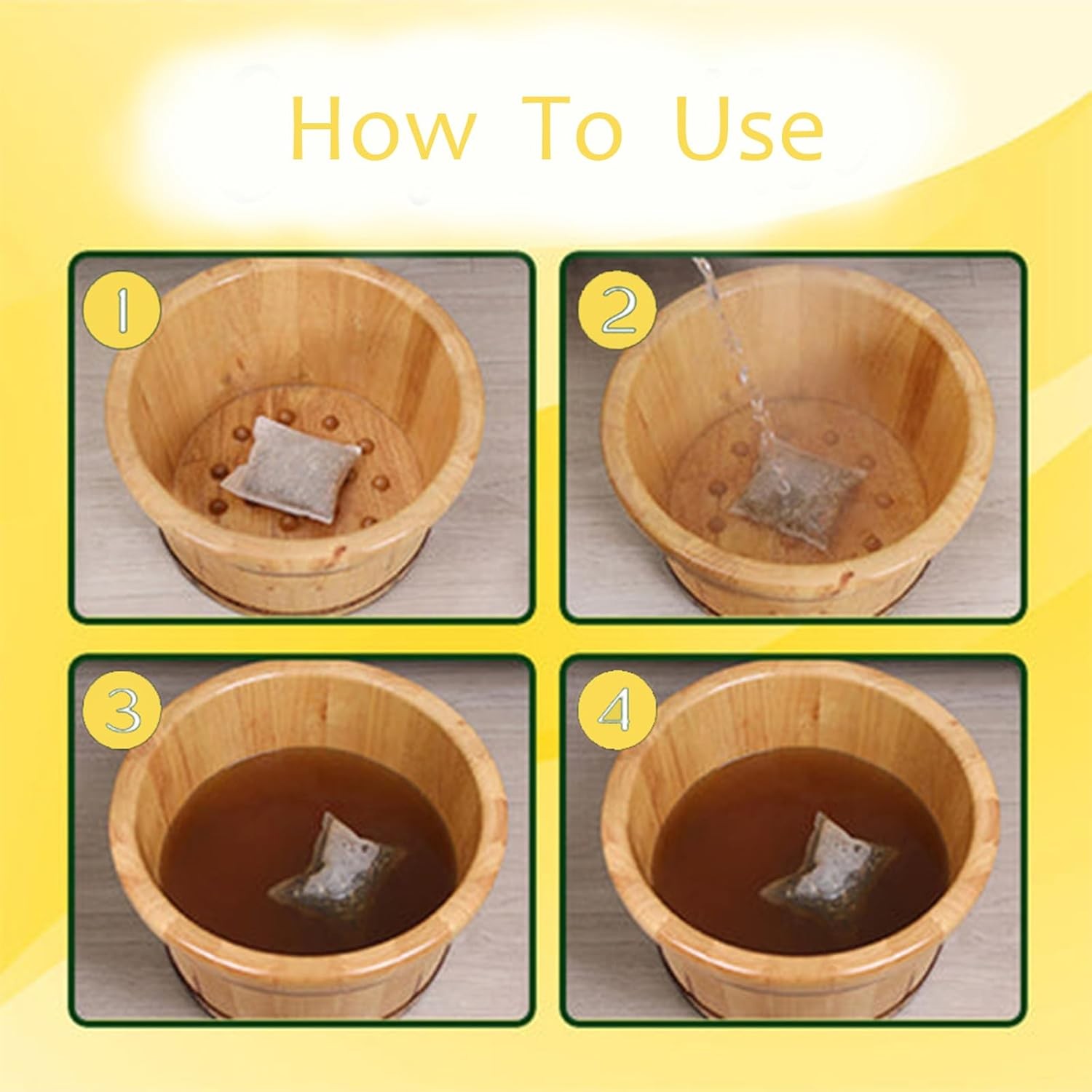 How To Use

1

2

3

4