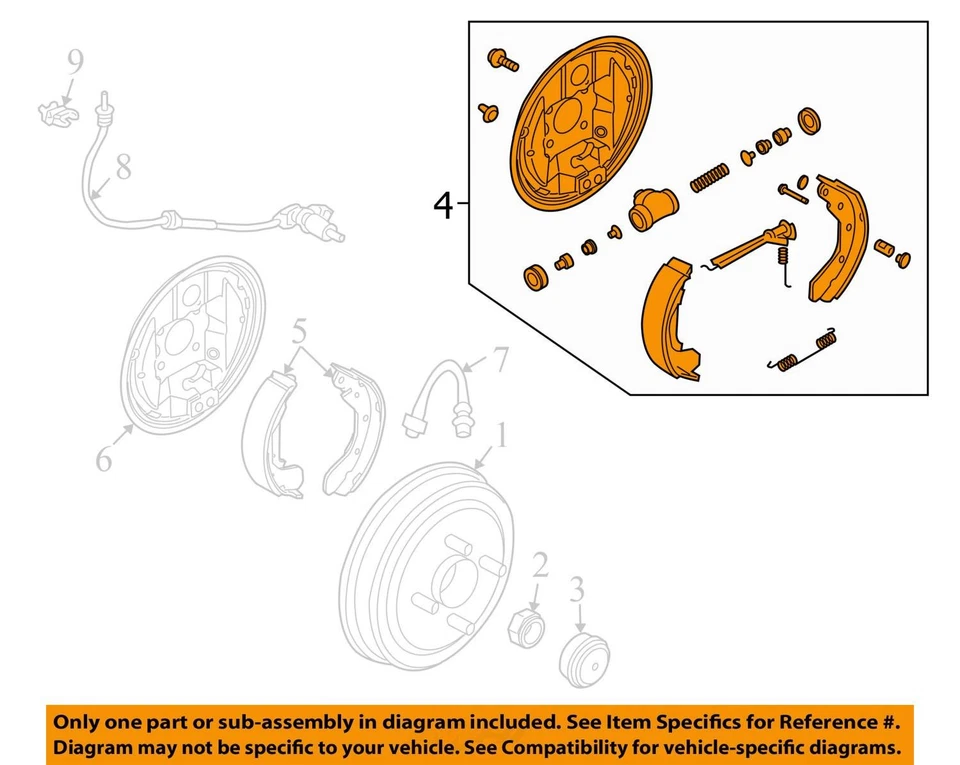 9
8
4
5
7
6
1
2
3

Only one part or sub-assembly in diagram included. See Item Specifics for Reference #.
Diagram may not be specific to your vehicle. See Compatibility for vehicle-specific diagrams.