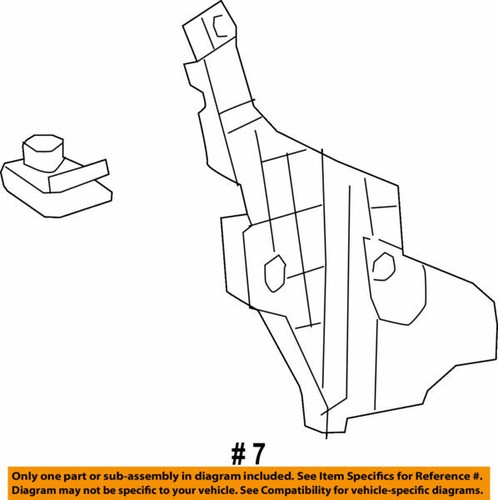 # 7

Only one part or sub-assembly in diagram included. See Item Specifics for Reference #. Diagram may not be specific to your vehicle. See Compatibility for vehicle-specific diagrams.