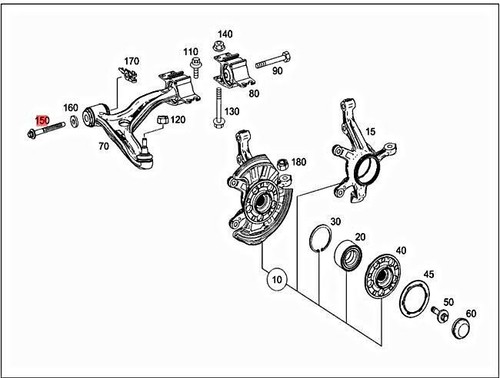 140
110
170
90
80
160
150
120
130
70
15
180
30
20
40
10
45
50
60