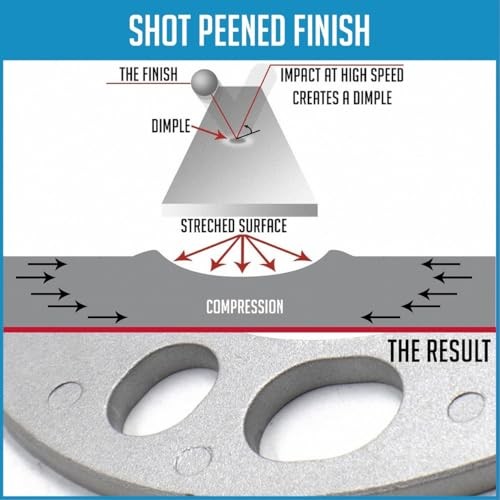 SHOT PEENED FINISH

THE FINISH

IMPACT AT HIGH SPEED CREATES A DIMPLE

DIMPLE

STRECHED SURFACE

COMPRESSION

THE RESULT