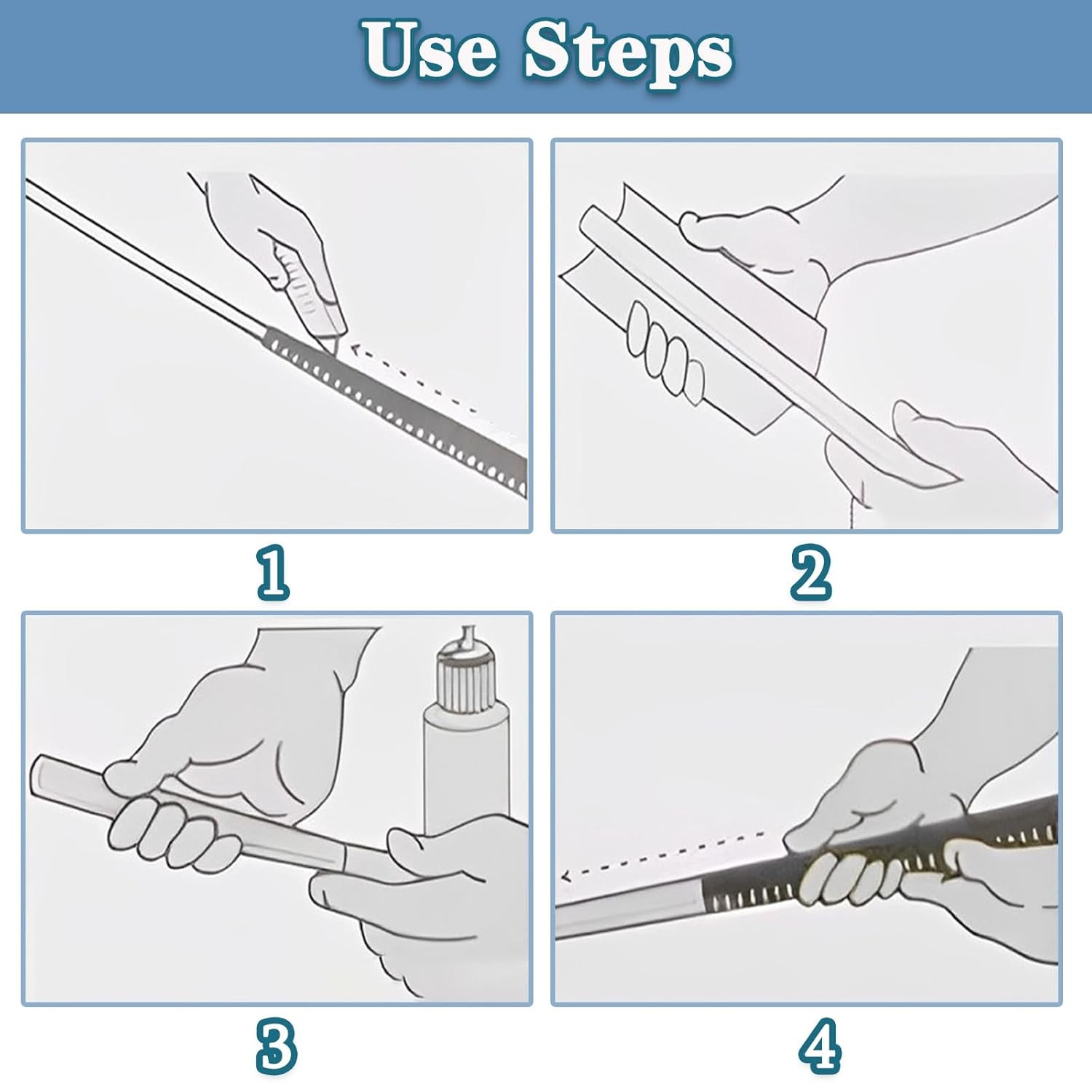 Use Steps

1

2

3

4