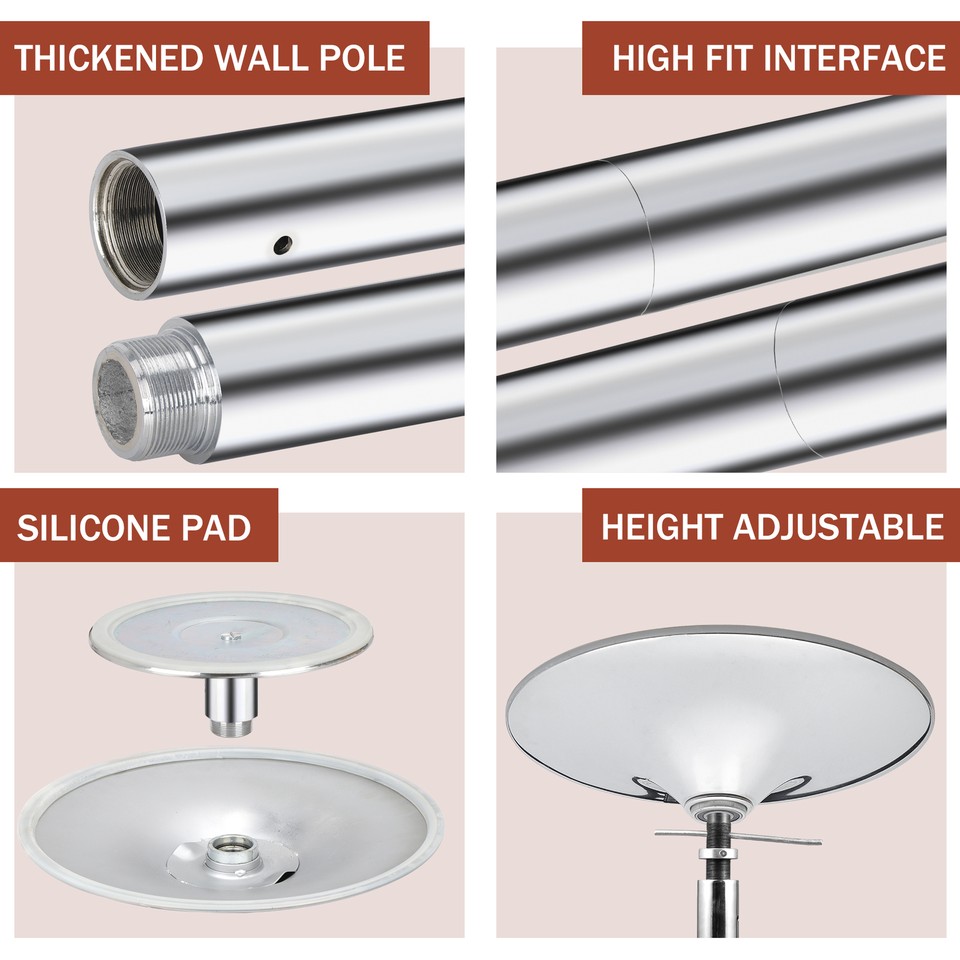 THICKENED WALL POLE

HIGH FIT INTERFACE

SILICONE PAD

HEIGHT ADJUSTABLE