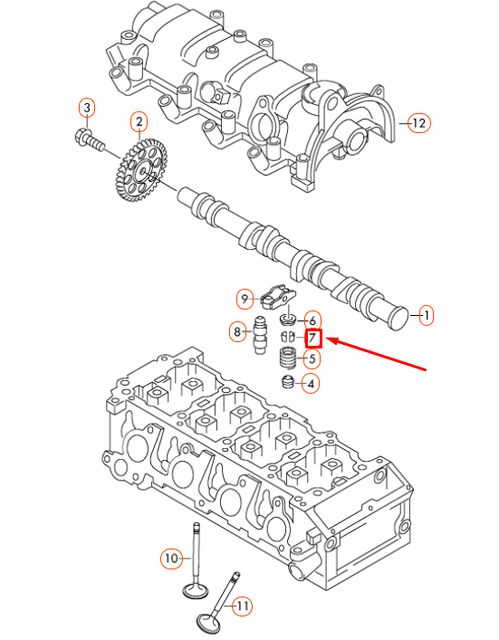 3
2
12
9
6
1
8
7
5
4
10
11