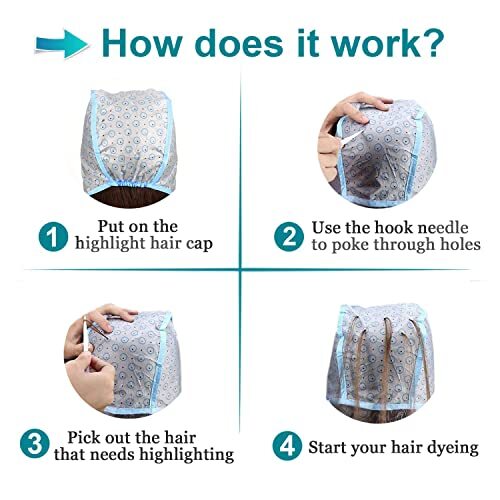 How does it work?

1 Put on the highlight hair cap

2 Use the hook needle to poke through holes

3 Pick out the hair that needs highlighting

4 Start your hair dyeing