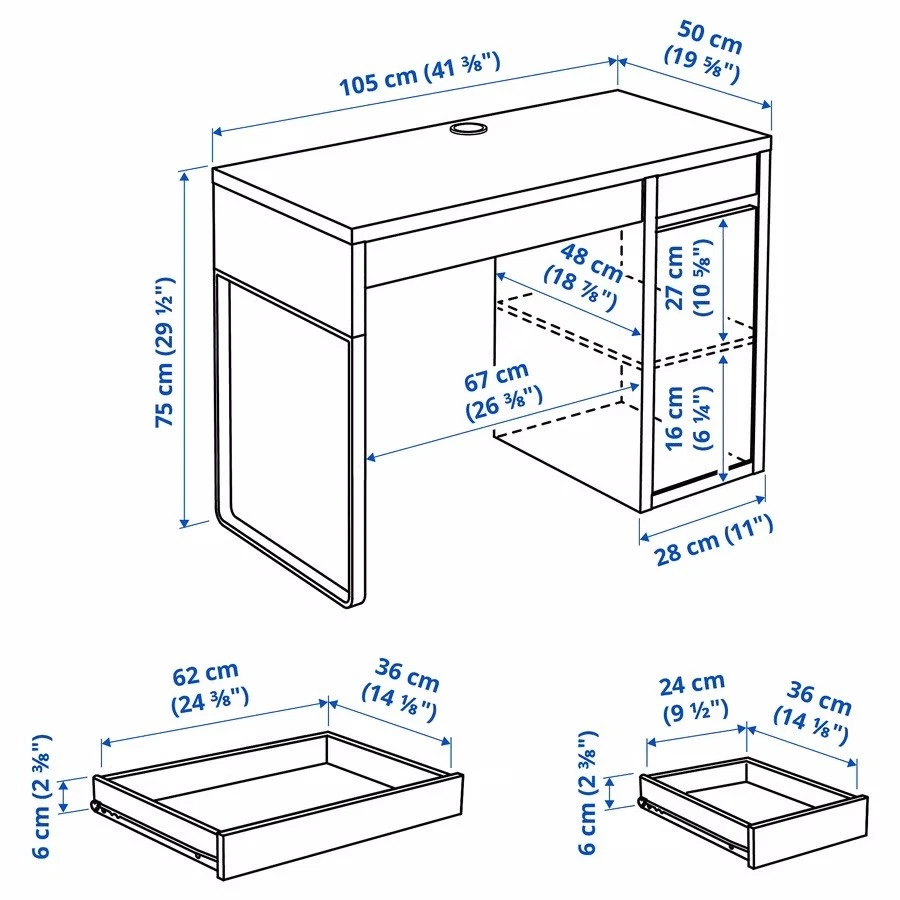 105 cm (41 ⅜")
50 cm
(19 ⅝")
75 cm (29 ½")
48 cm
(18 ⅞")
27 cm
(10 ⅝")
67 cm
(26 ⅜")
16 cm
(6 ¼")
28 cm (11")

62 cm
(24 ⅜")
36 cm
(14 ⅛")
6 cm (2 ⅜")

24 cm
(9 ½")
36 cm
(14 ⅛")
6 cm (2 ⅜")