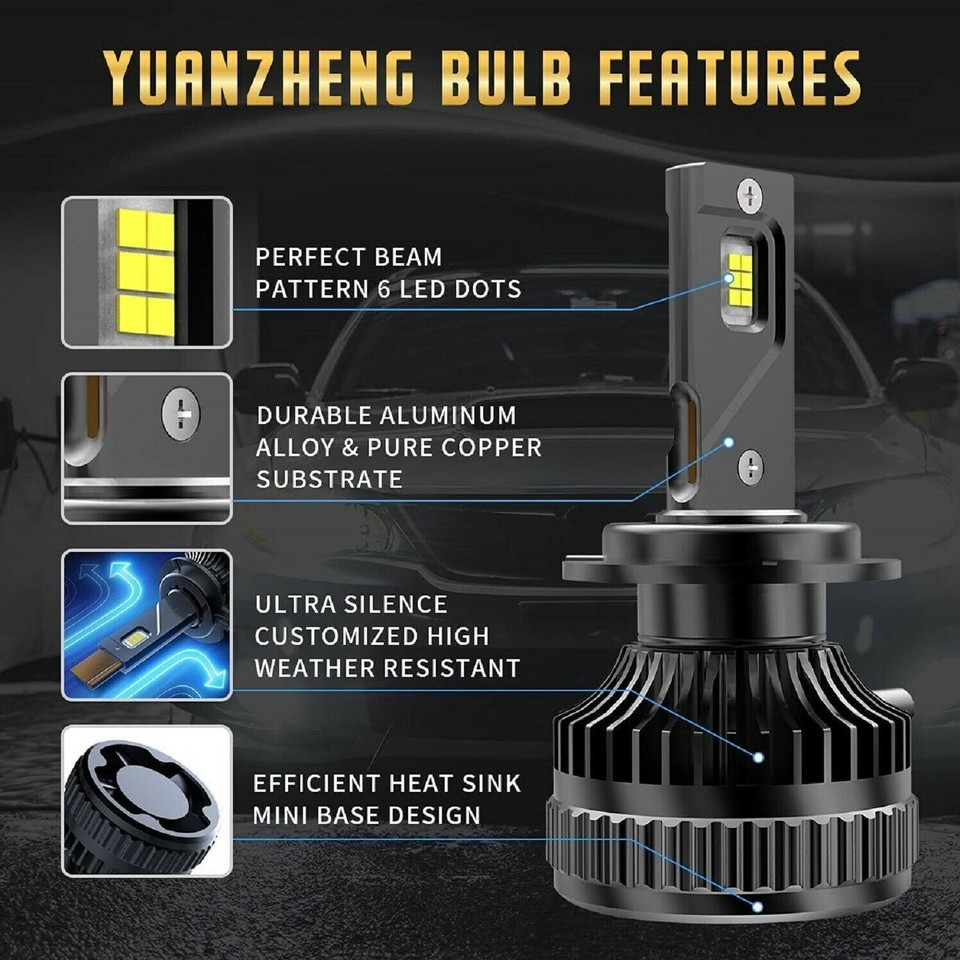 YUANZHENG BULB FEATURES

PERFECT BEAM PATTERN 6 LED DOTS

DURABLE ALUMINUM ALLOY & PURE COPPER SUBSTRATE

ULTRA SILENCE CUSTOMIZED HIGH WEATHER RESISTANT

EFFICIENT HEAT SINK MINI BASE DESIGN