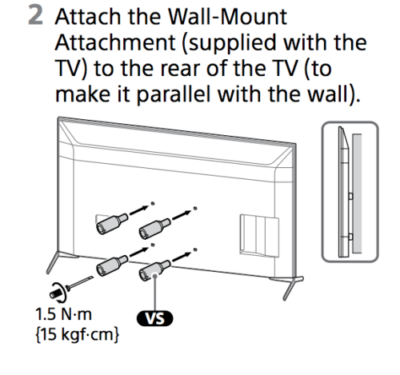 2 Attach the Wall-Mount Attachment (supplied with the TV) to the rear of the TV (to make it parallel with the wall).

1.5 N·m
{15 kgf·cm}

VS