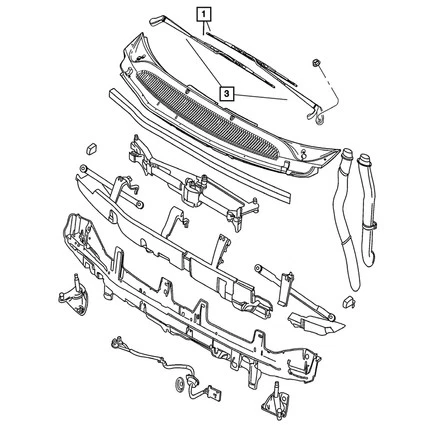 1
3