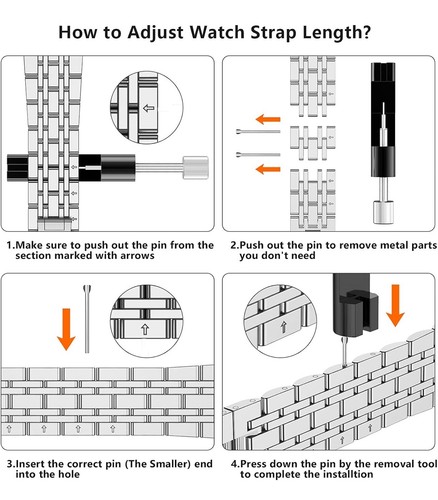 How to Adjust Watch Strap Length?

1.Make sure to push out the pin from the section marked with arrows

2.Push out the pin to remove metal parts you don't need

3.Insert the correct pin (The Smaller) end into the hole

4.Press down the pin by the removal tool to complete the installtion