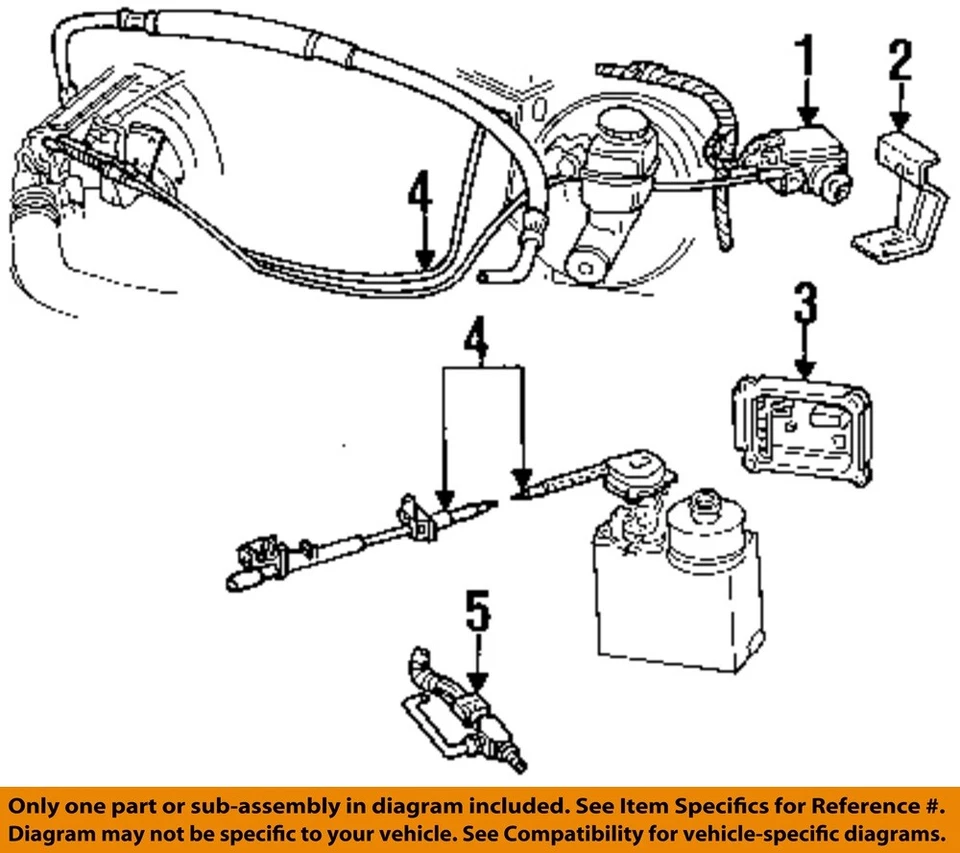 1
2
4
3
4
5

Only one part or sub-assembly in diagram included. See Item Specifics for Reference #. Diagram may not be specific to your vehicle. See Compatibility for vehicle-specific diagrams.